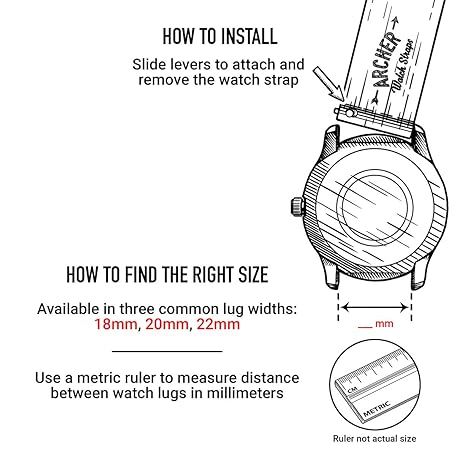 HOW TO INSTALL

Slide levers to attach and remove the watch strap

ARCHER
Watch Straps

HOW TO FIND THE RIGHT SIZE

Available in three common lug widths:
18mm, 20mm, 22mm

__ mm

Use a metric ruler to measure distance between watch lugs in millimeters

CM
METRIC

Ruler not actual size