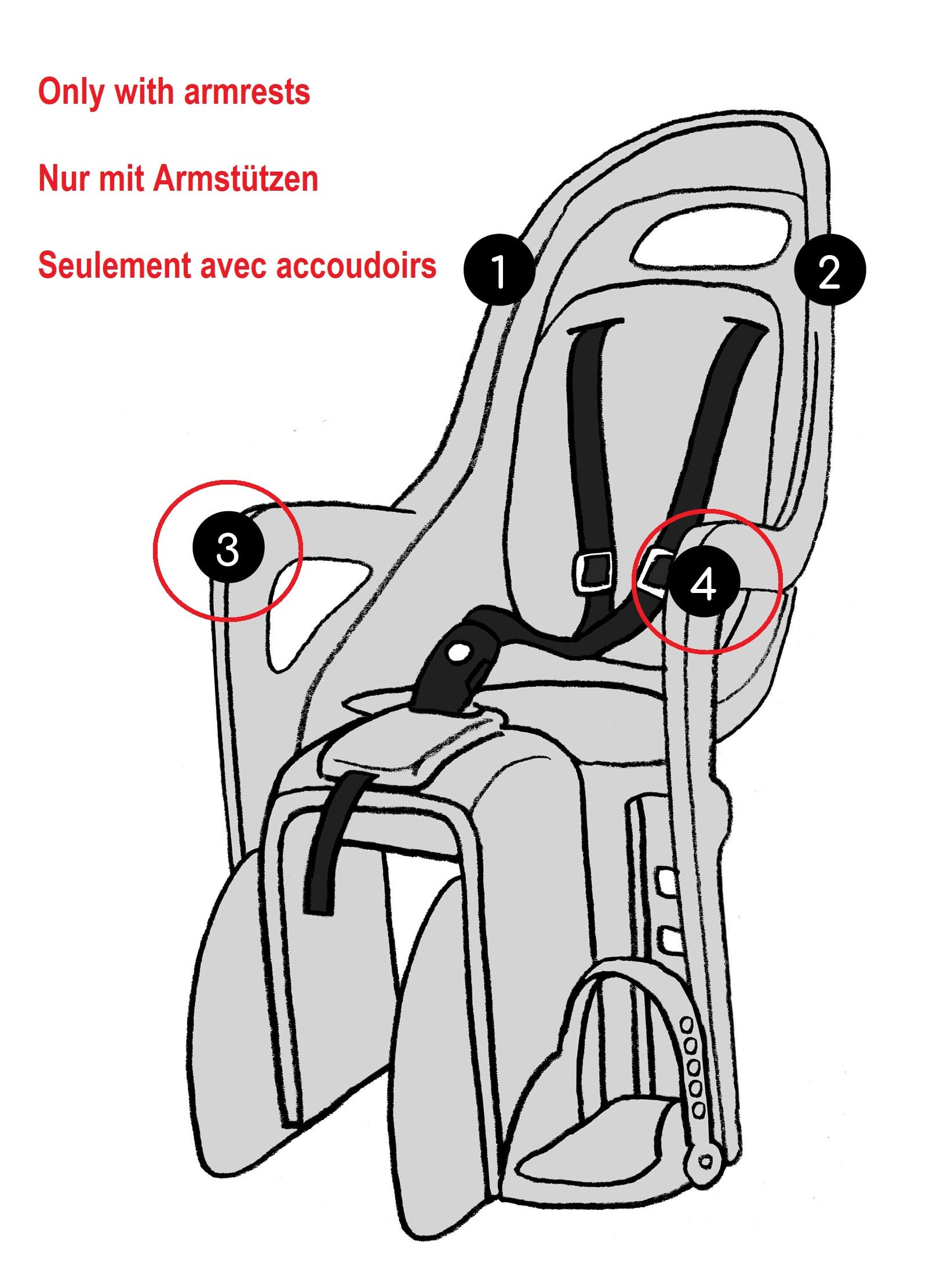 Only with armrests

Nur mit Armstützen

Seulement avec accoudoirs

1

2

3

4