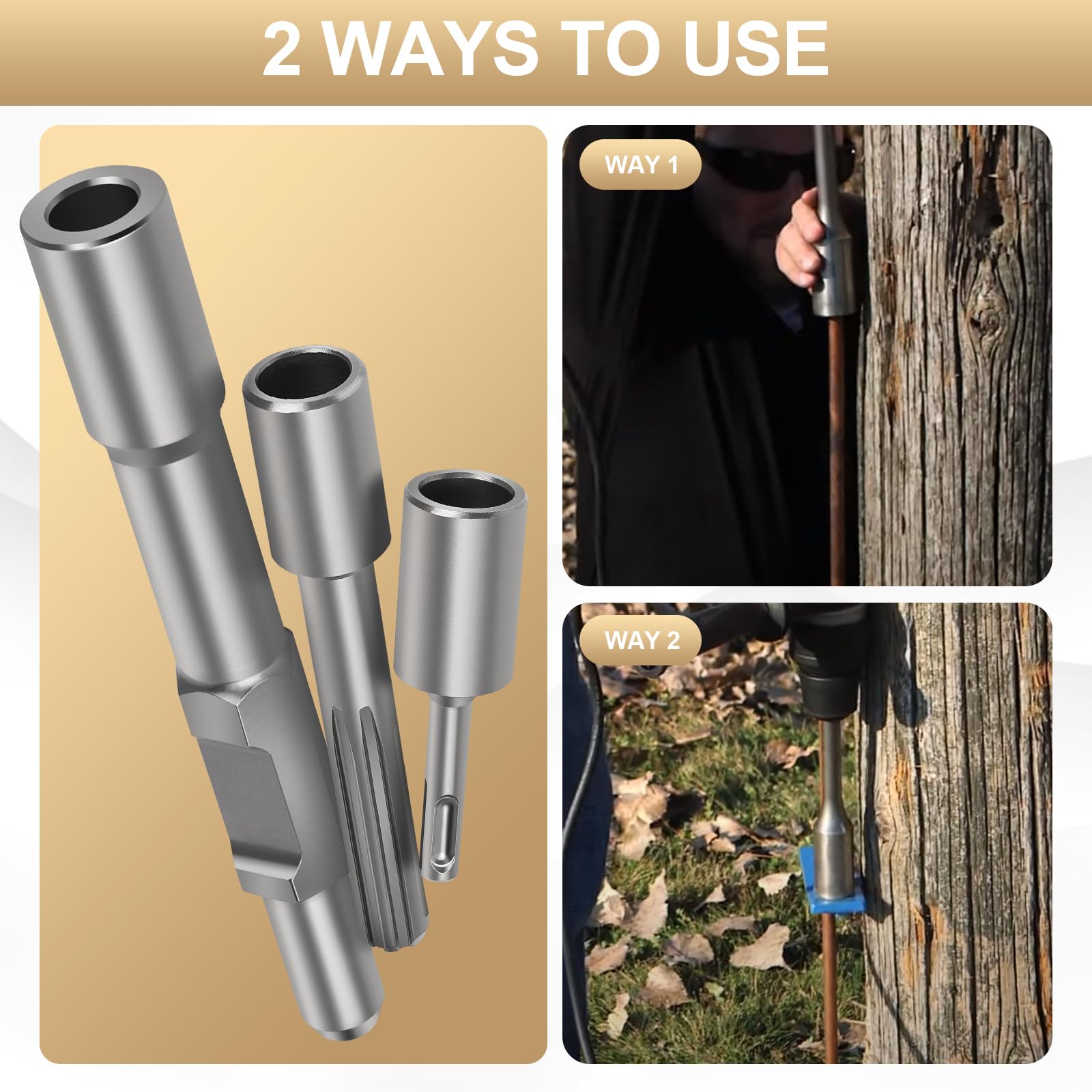 2 WAYS TO USE

WAY 1

WAY 2