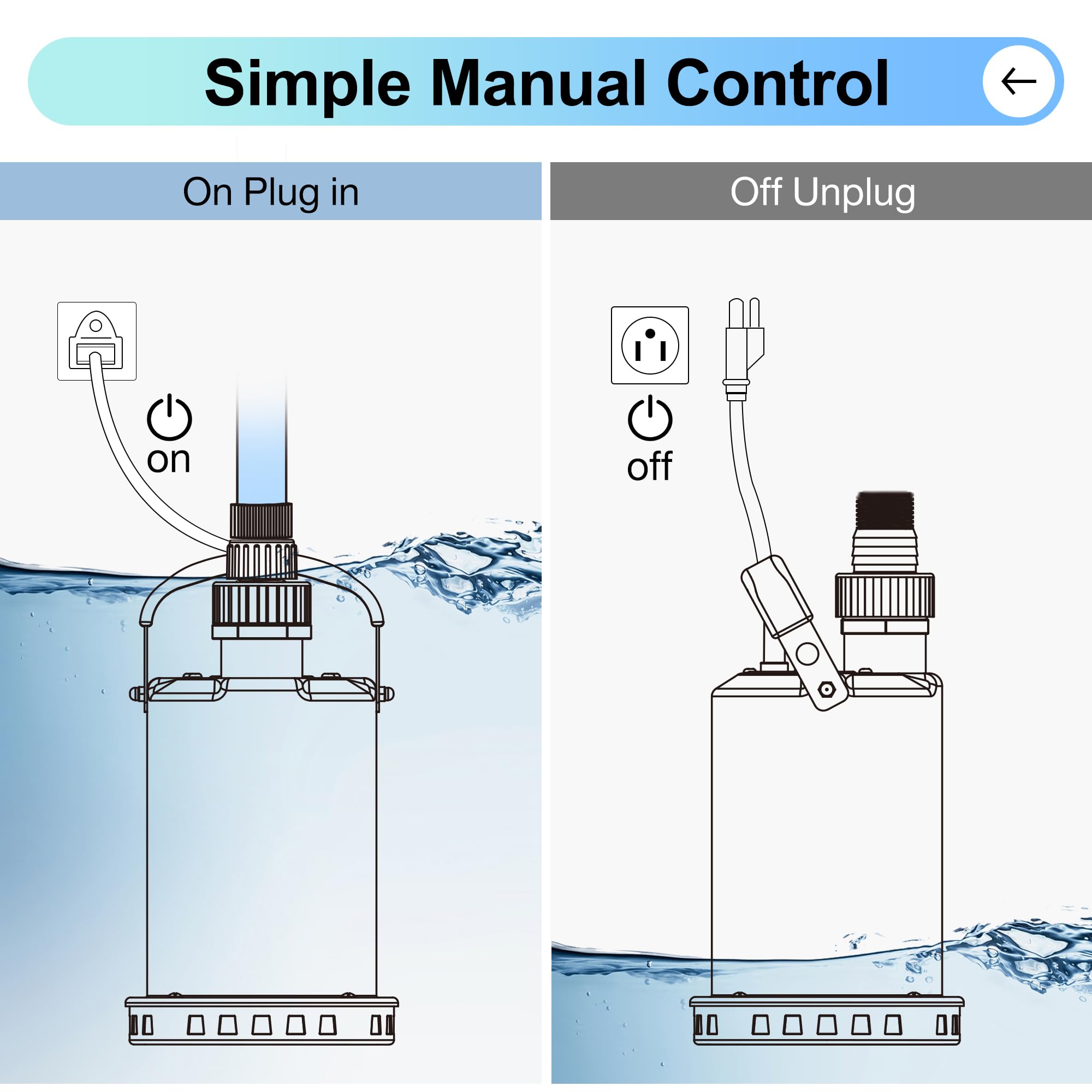 Simple Manual Control

On Plug in

on

Off Unplug

off