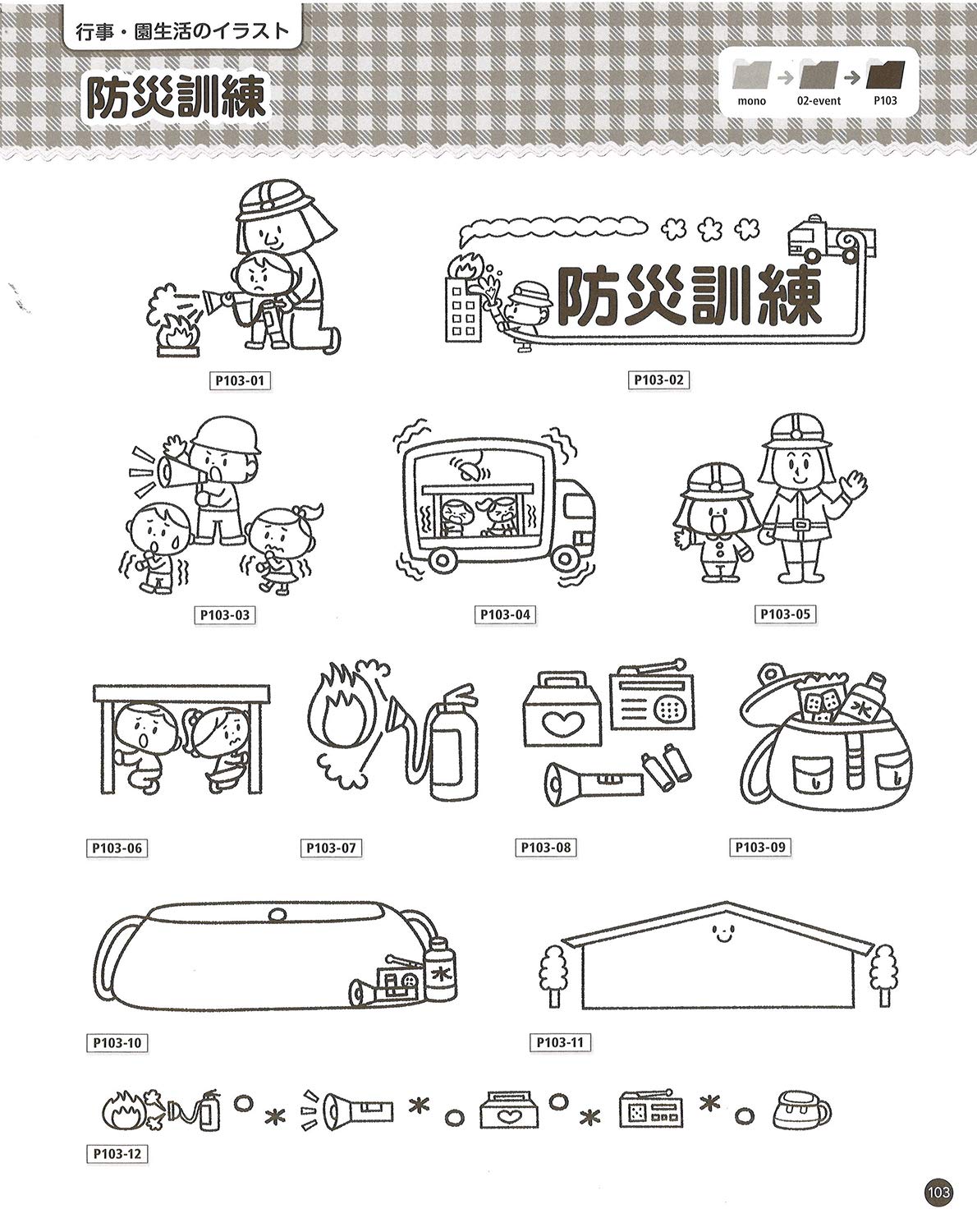 行事・園生活のイラスト

防災訓練

mono → 02-event → P103

P103-01

防災訓練

P103-02

P103-03

P103-04

P103-05

P103-06

P103-07

P103-08

水

P103-09

水

P103-10

P103-11

P103-12

103