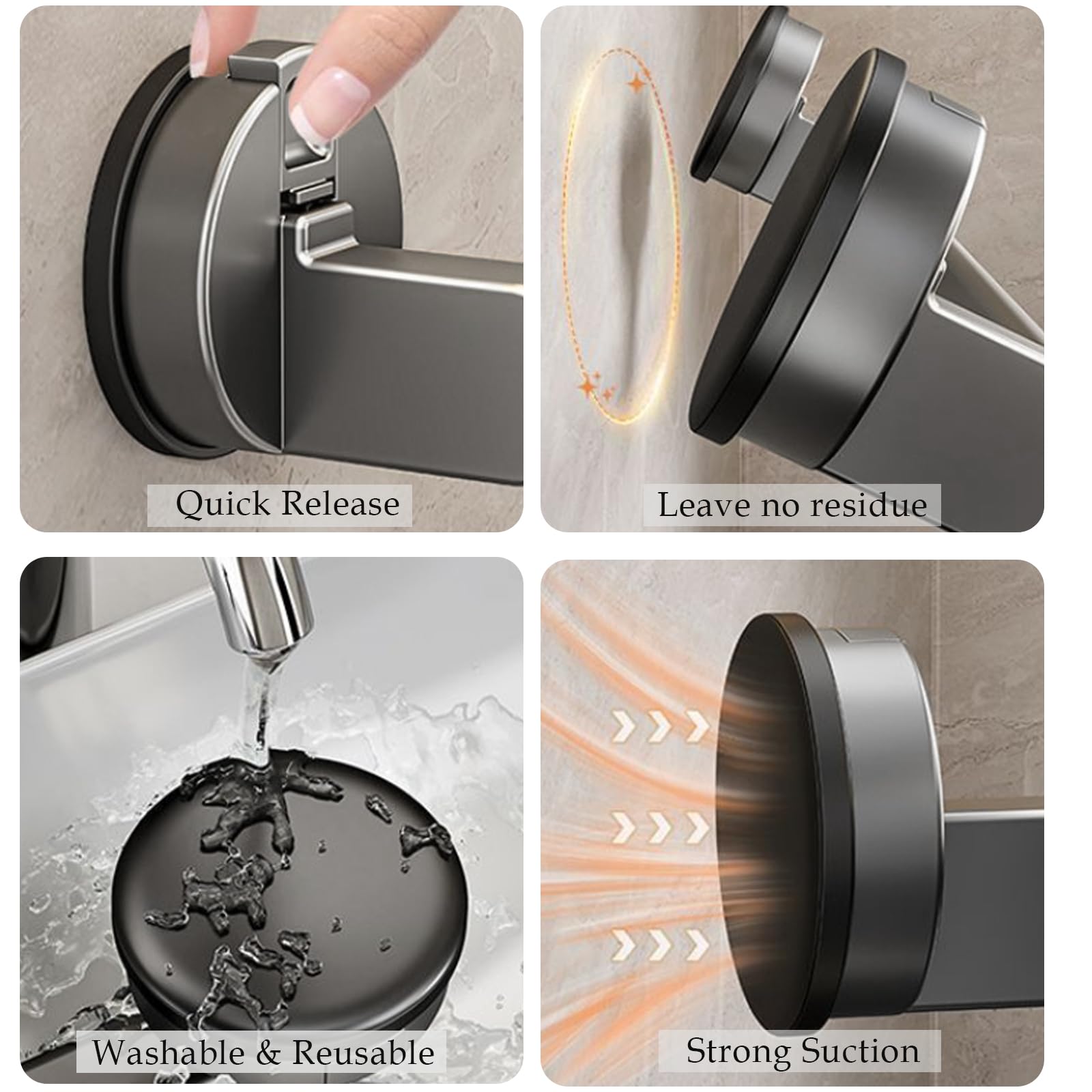 Quick Release

Leave no residue

Washable & Reusable

Strong Suction