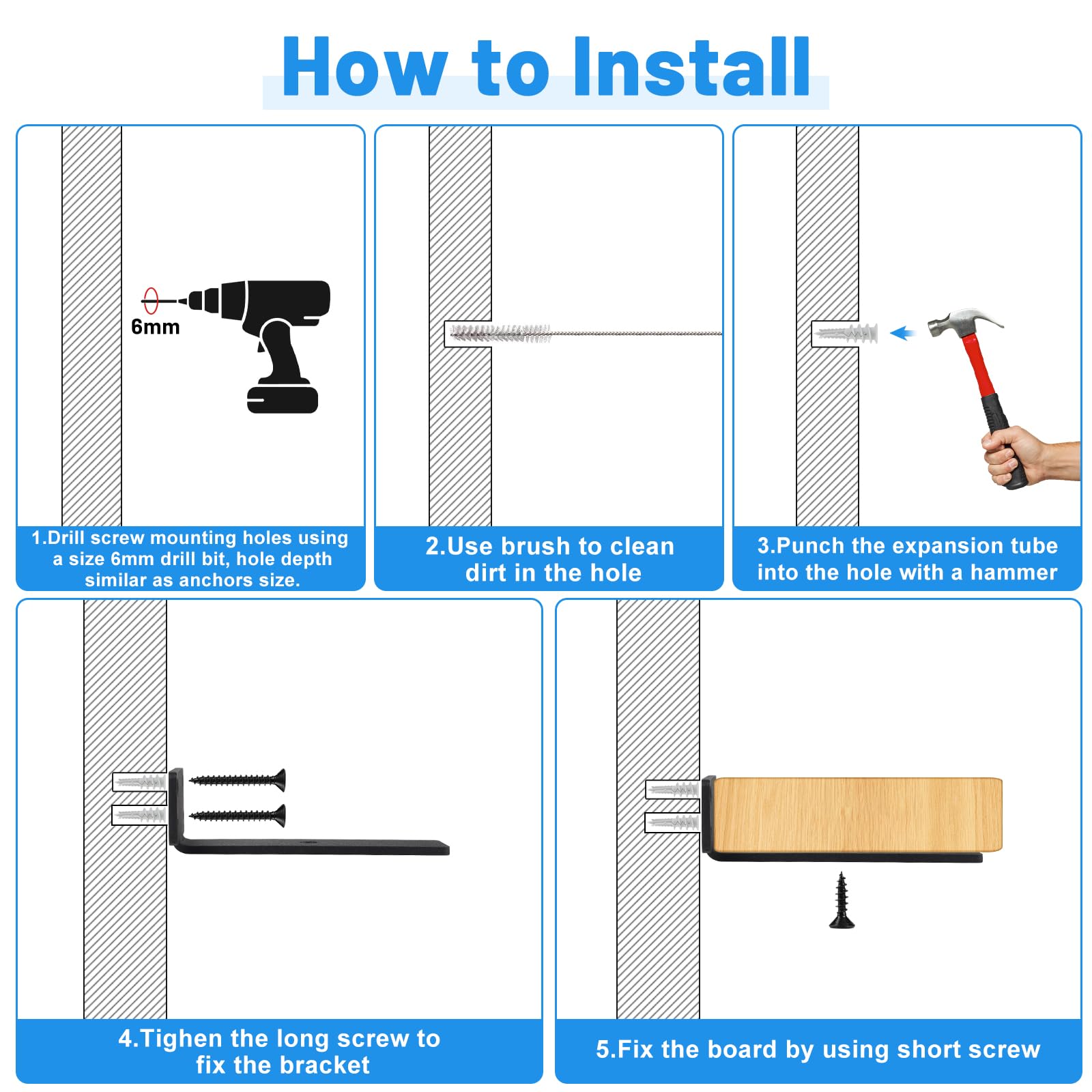 How to Install

6mm

1.Drill screw mounting holes using a size 6mm drill bit, hole depth similar as anchors size.

2.Use brush to clean dirt in the hole

3.Punch the expansion tube into the hole with a hammer

4.Tighen the long screw to fix the bracket

5.Fix the board by using short screw