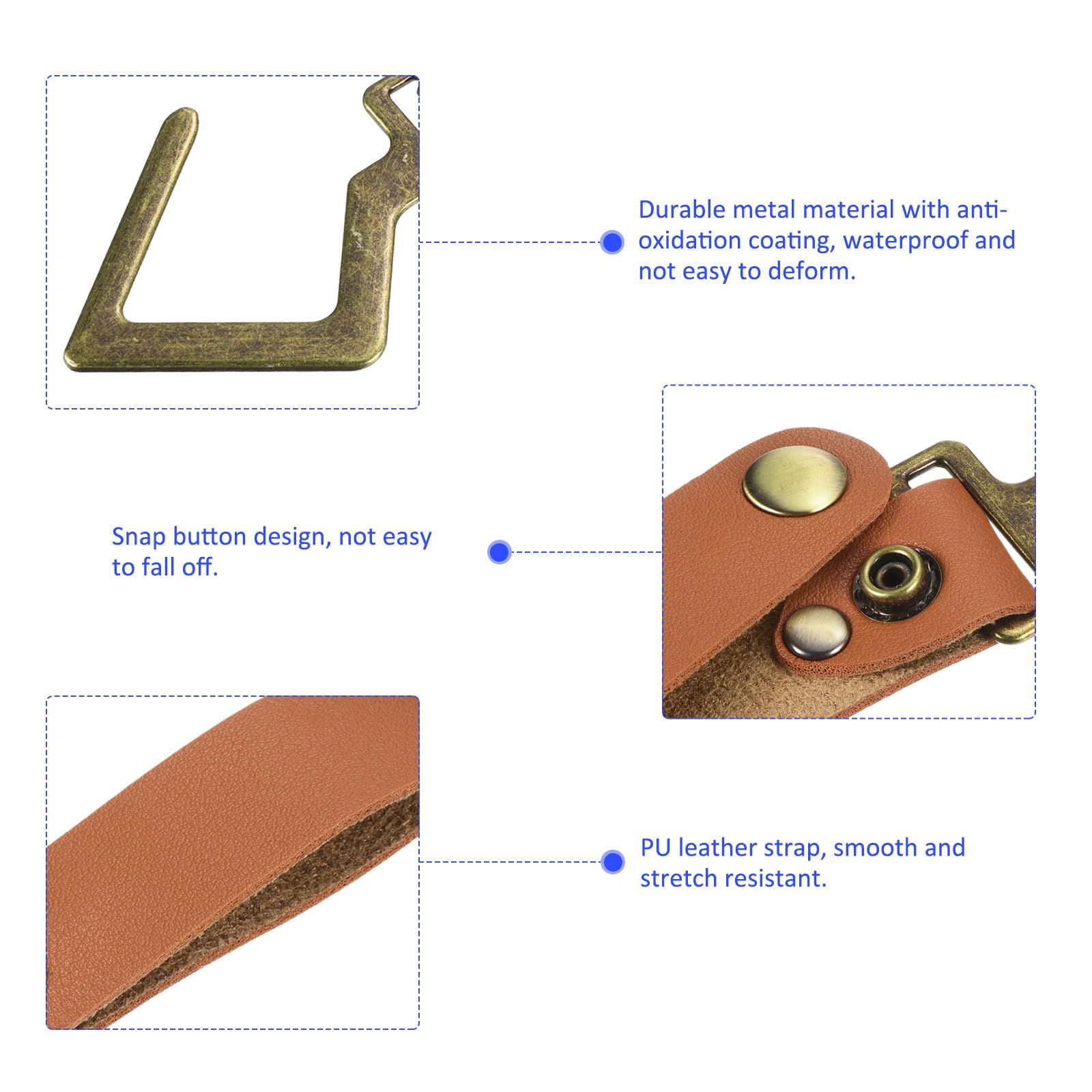 Durable metal material with anti-oxidation coating, waterproof and not easy to deform.

Snap button design, not easy to fall off.

PU leather strap, smooth and stretch resistant.