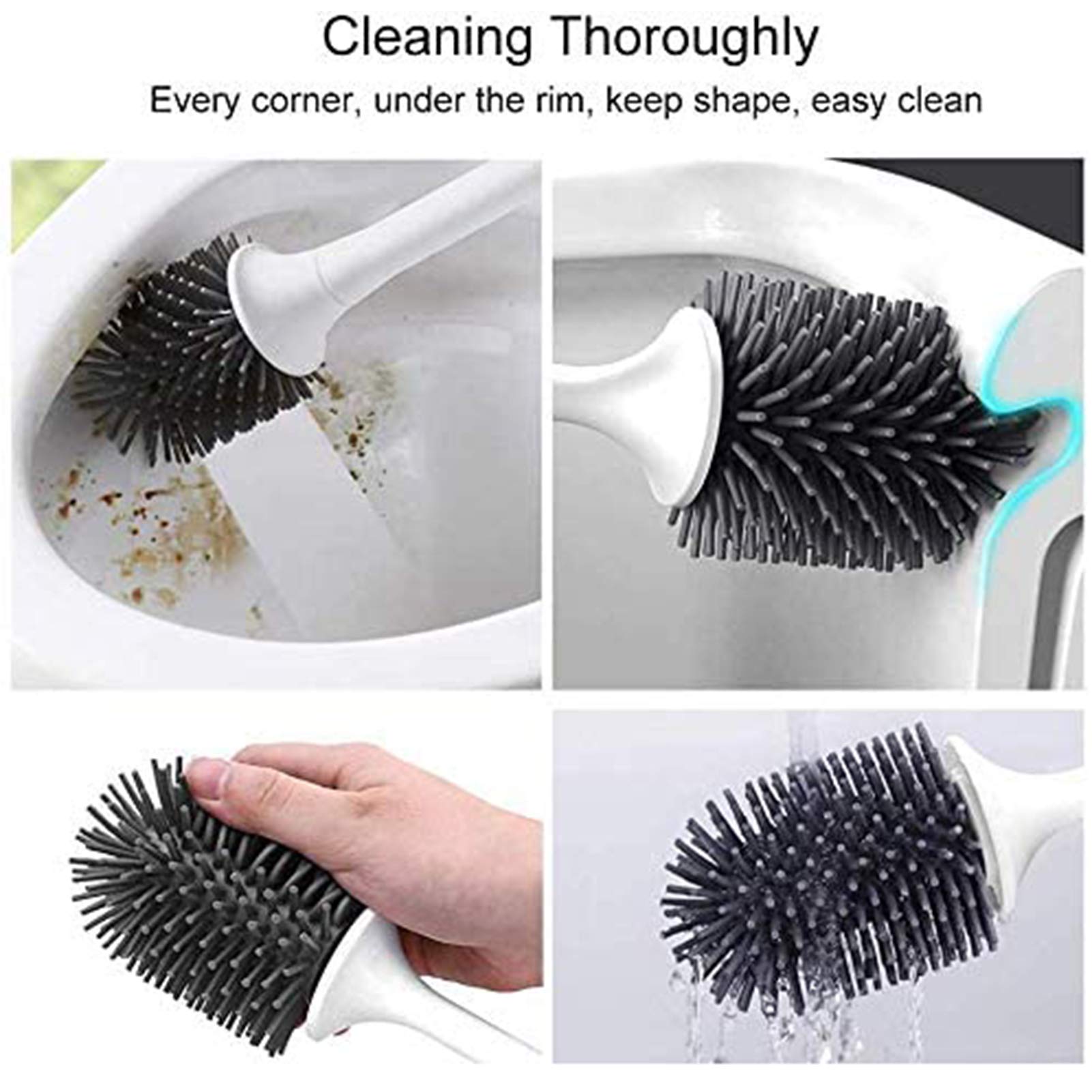 Cleaning Thoroughly

Every corner, under the rim, keep shape, easy clean