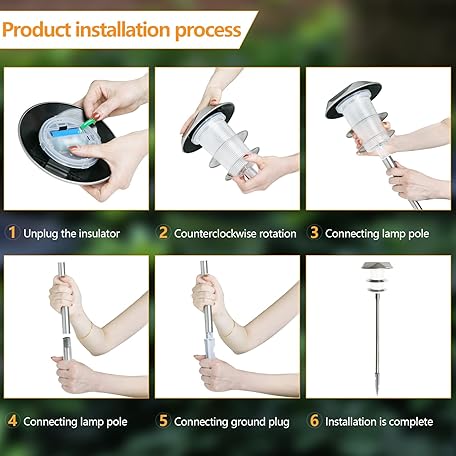 Product installation process

1 Unplug the insulator

2 Counterclockwise rotation

3 Connecting lamp pole

4 Connecting lamp pole

5 Connecting ground plug

6 Installation is complete