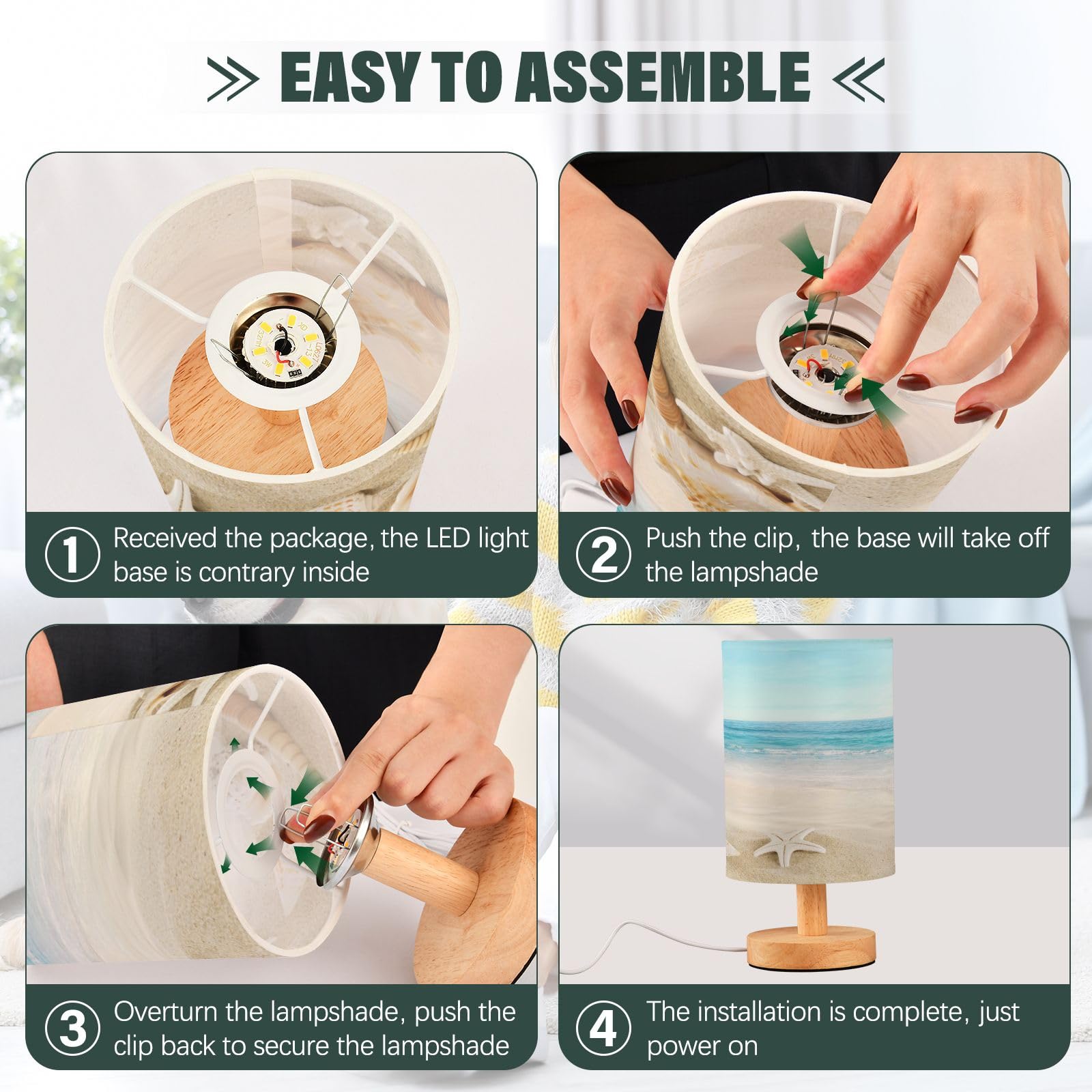 EASY TO ASSEMBLE

1 Received the package, the LED light base is contrary inside

2 Push the clip, the base will take off the lampshade

3 Overturn the lampshade, push the clip back to secure the lampshade

4 The installation is complete, just power on