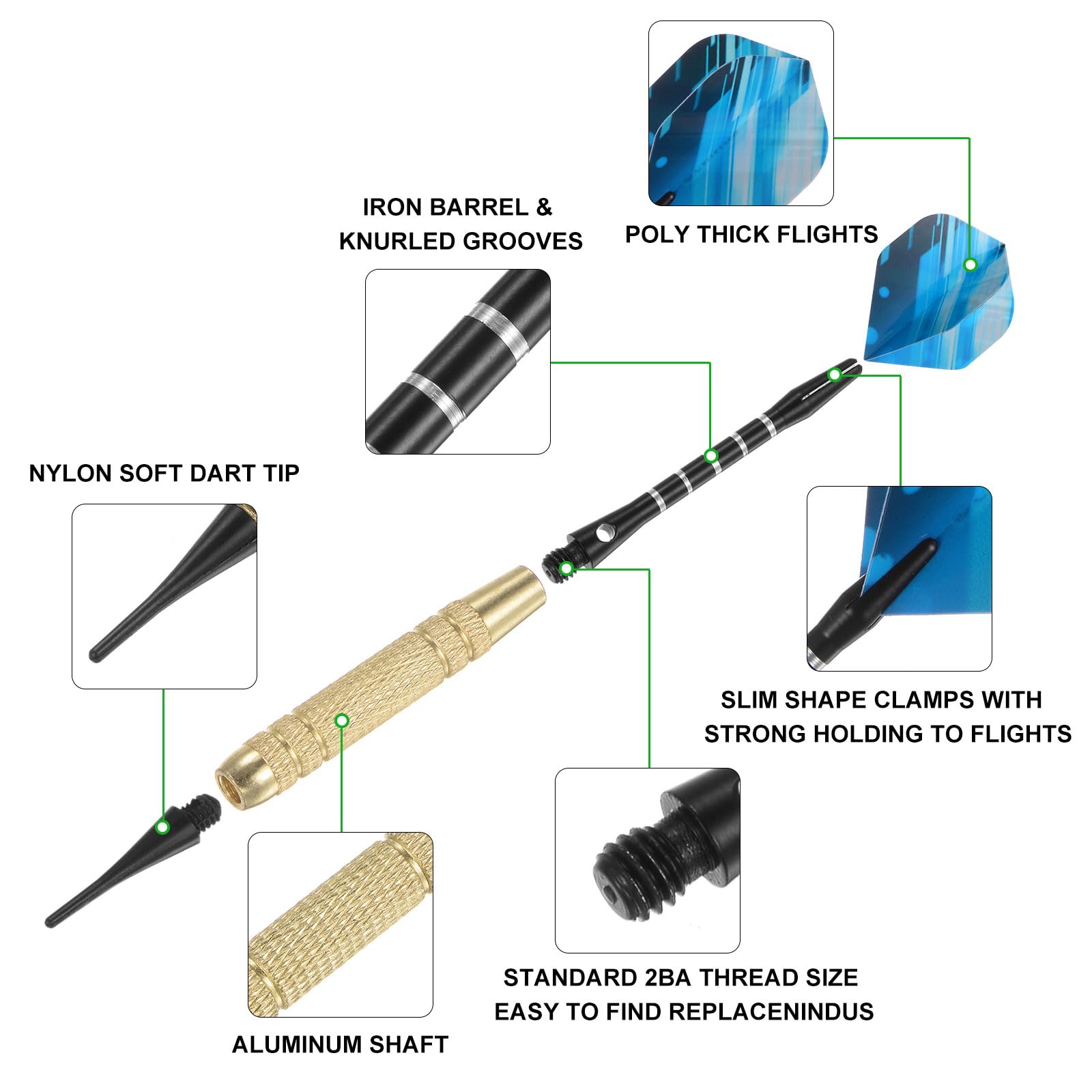 IRON BARREL &
KNURLED GROOVES

POLY THICK FLIGHTS

NYLON SOFT DART TIP

SLIM SHAPE CLAMPS WITH
STRONG HOLDING TO FLIGHTS

STANDARD 2BA THREAD SIZE
EASY TO FIND REPLACENINDUS

ALUMINUM SHAFT