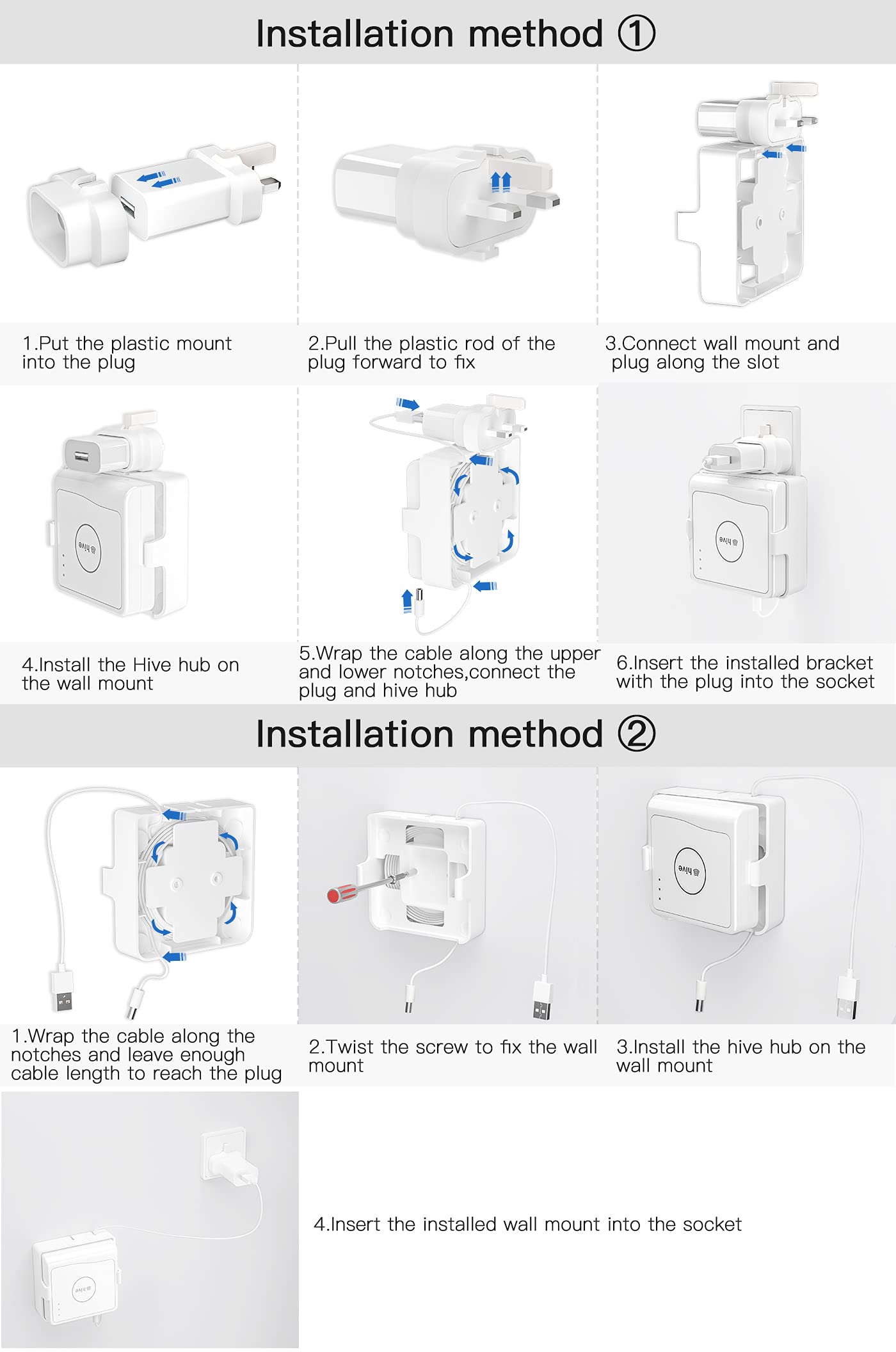 Installation method ①

1.Put the plastic mount into the plug

2.Pull the plastic rod of the plug forward to fix

3.Connect wall mount and plug along the slot

hive

4.Install the Hive hub on the wall mount

5.Wrap the cable along the upper and lower notches,connect the plug and hive hub

hive

6.Insert the installed bracket with the plug into the socket

Installation method ②

1.Wrap the cable along the notches and leave enough cable length to reach the plug

2.Twist the screw to fix the wall mount

hive

3.Install the hive hub on the wall mount

hive

4.Insert the installed wall mount into the socket