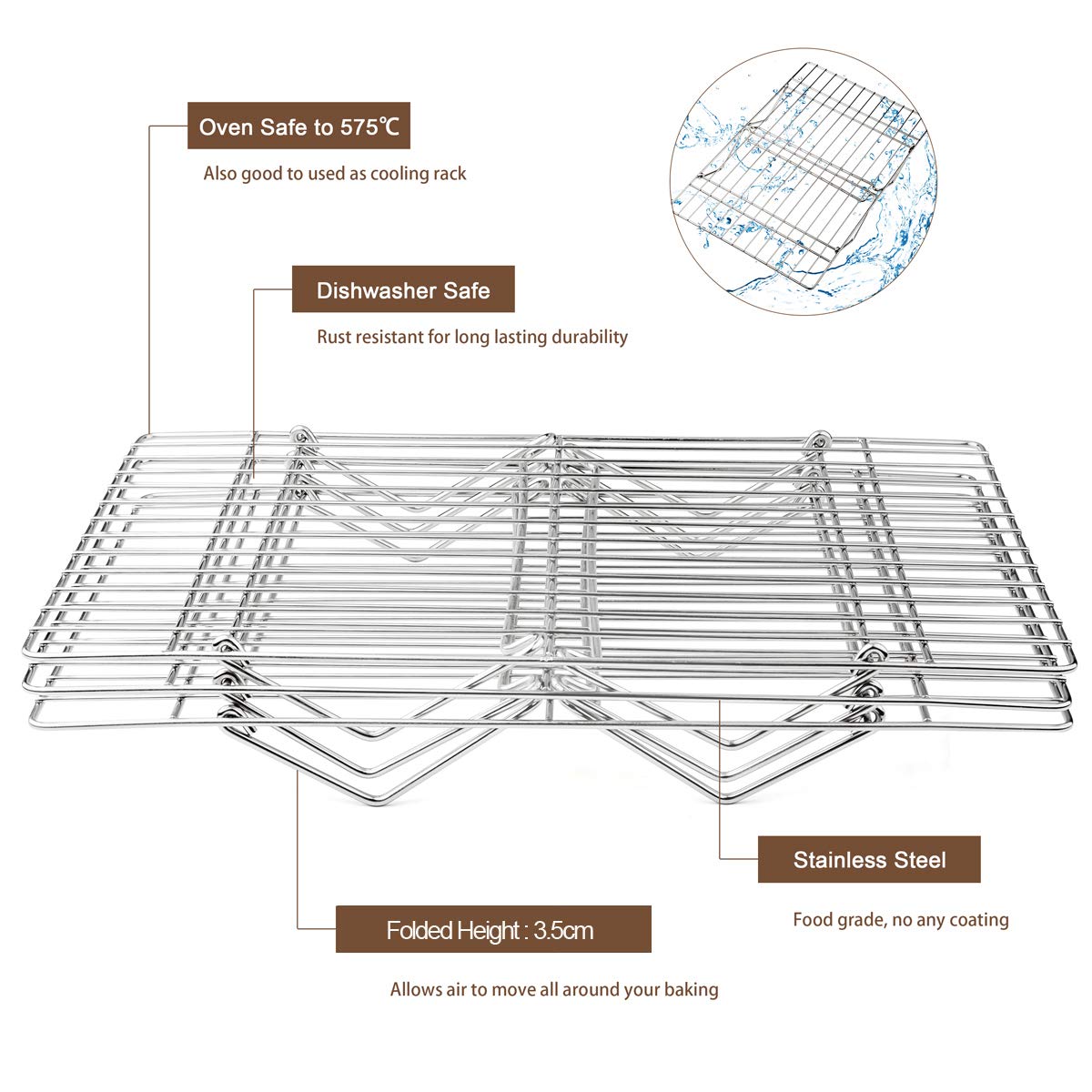 Oven Safe to 575℃

Also good to used as cooling rack

Dishwasher Safe

Rust resistant for long lasting durability

Stainless Steel

Food grade, no any coating

Folded Height : 3.5cm

Allows air to move all around your baking