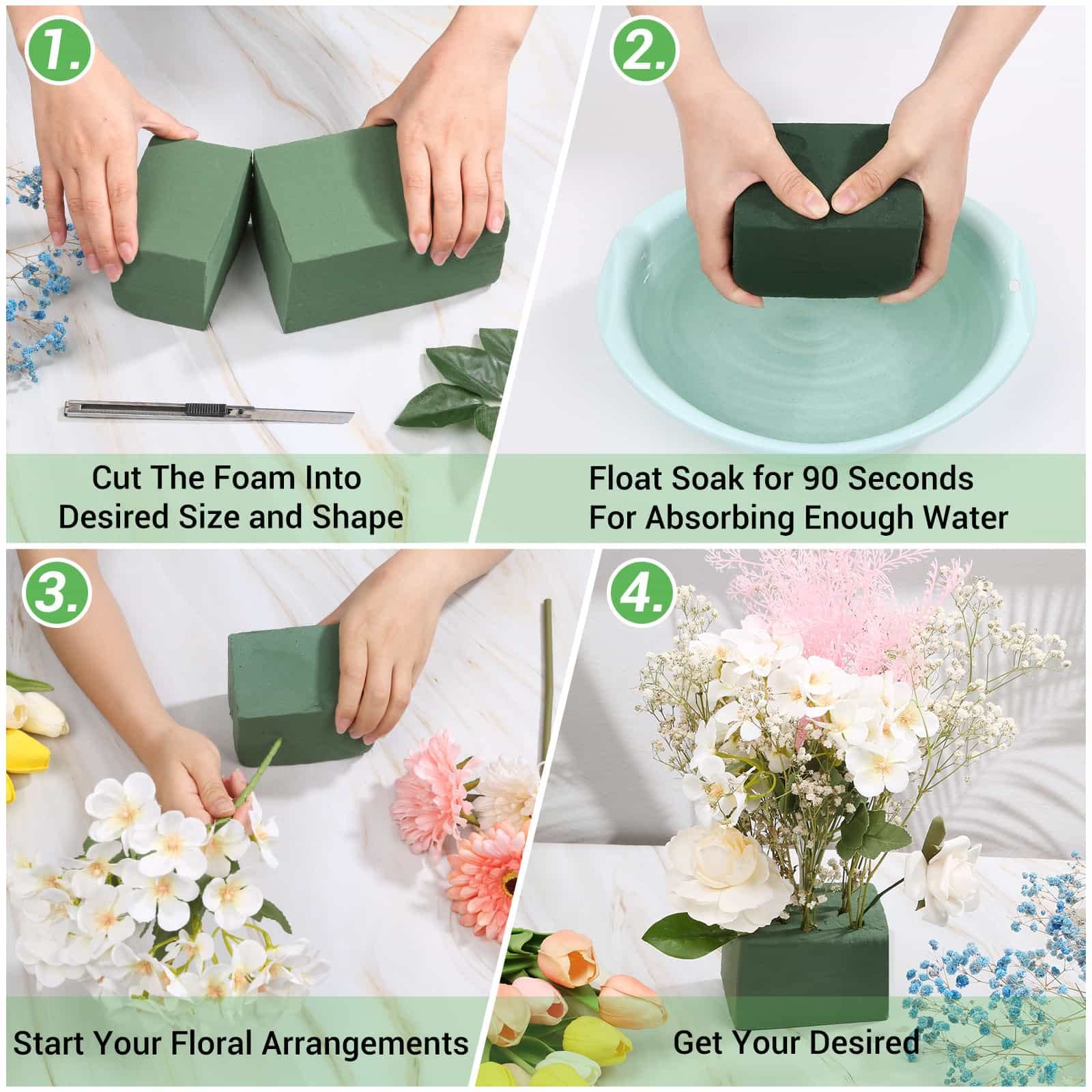 1.

Cut The Foam Into Desired Size and Shape

2.

Float Soak for 90 Seconds For Absorbing Enough Water

3.

Start Your Floral Arrangements

4.

Get Your Desired