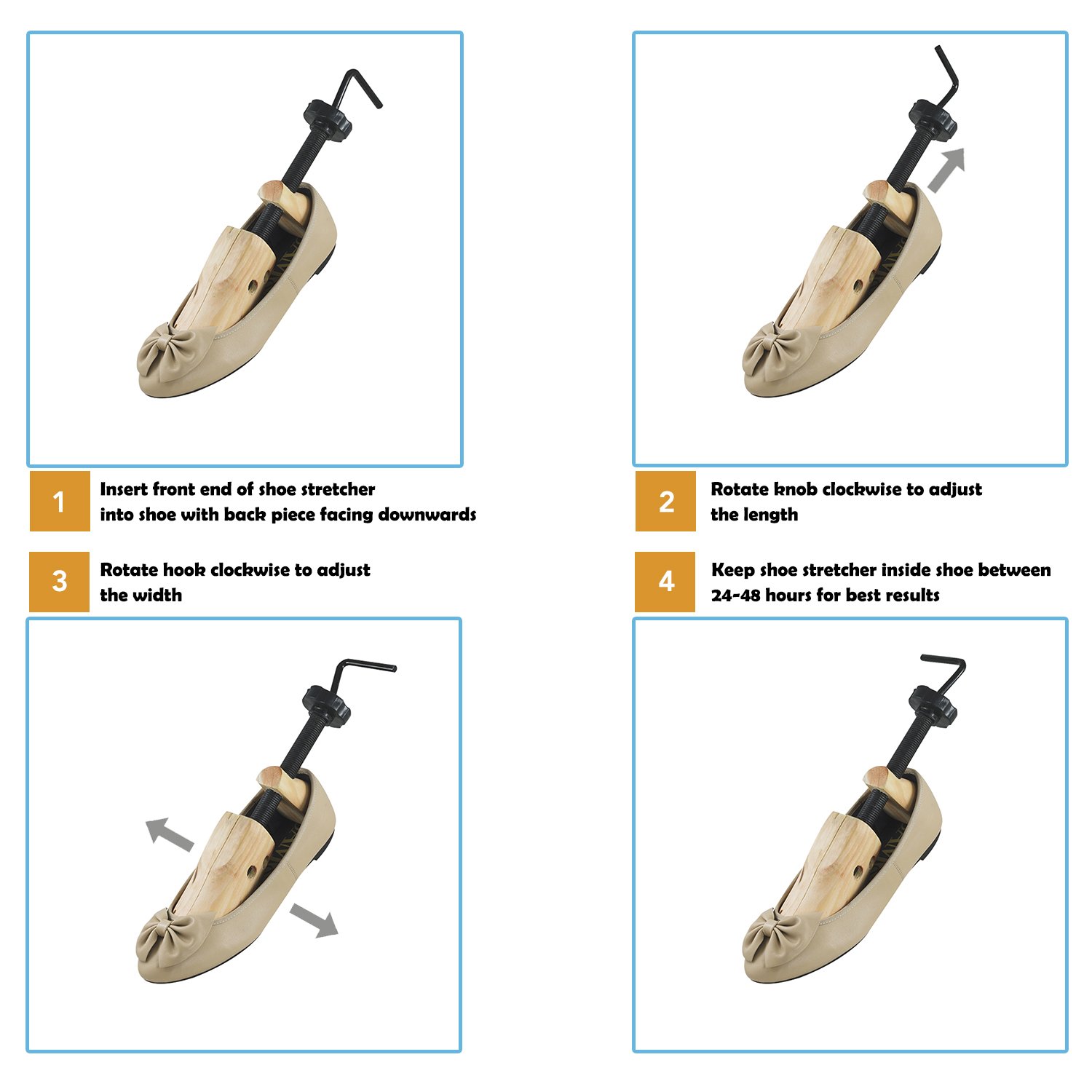 1
Insert front end of shoe stretcher into shoe with back piece facing downwards

2
Rotate knob clockwise to adjust the length

3
Rotate hook clockwise to adjust the width

4
Keep shoe stretcher inside shoe between 24-48 hours for best results