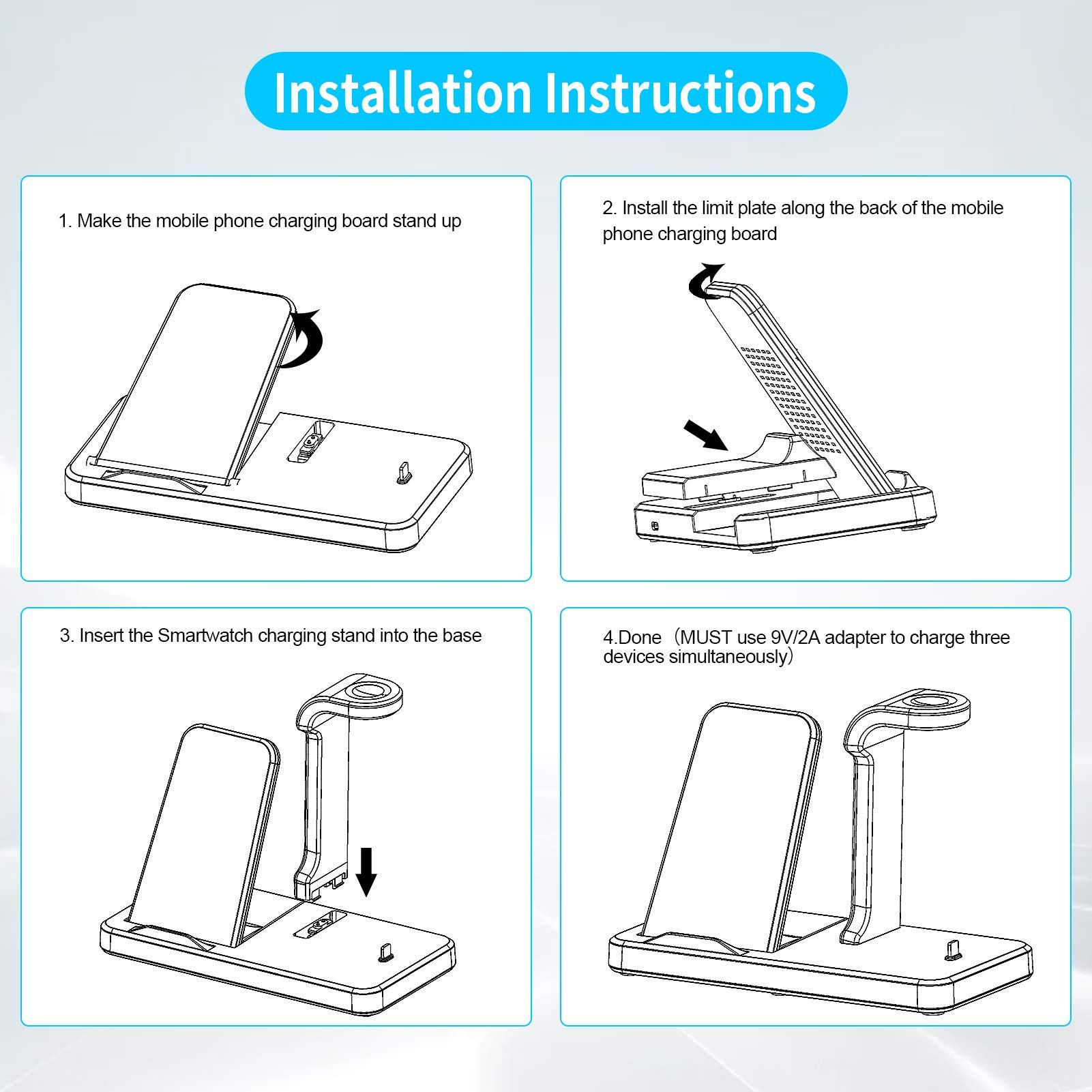 Installation Instructions

1. Make the mobile phone charging board stand up

2. Install the limit plate along the back of the mobile phone charging board

3. Insert the Smartwatch charging stand into the base

4.Done（MUST use 9V/2A adapter to charge three devices simultaneously）