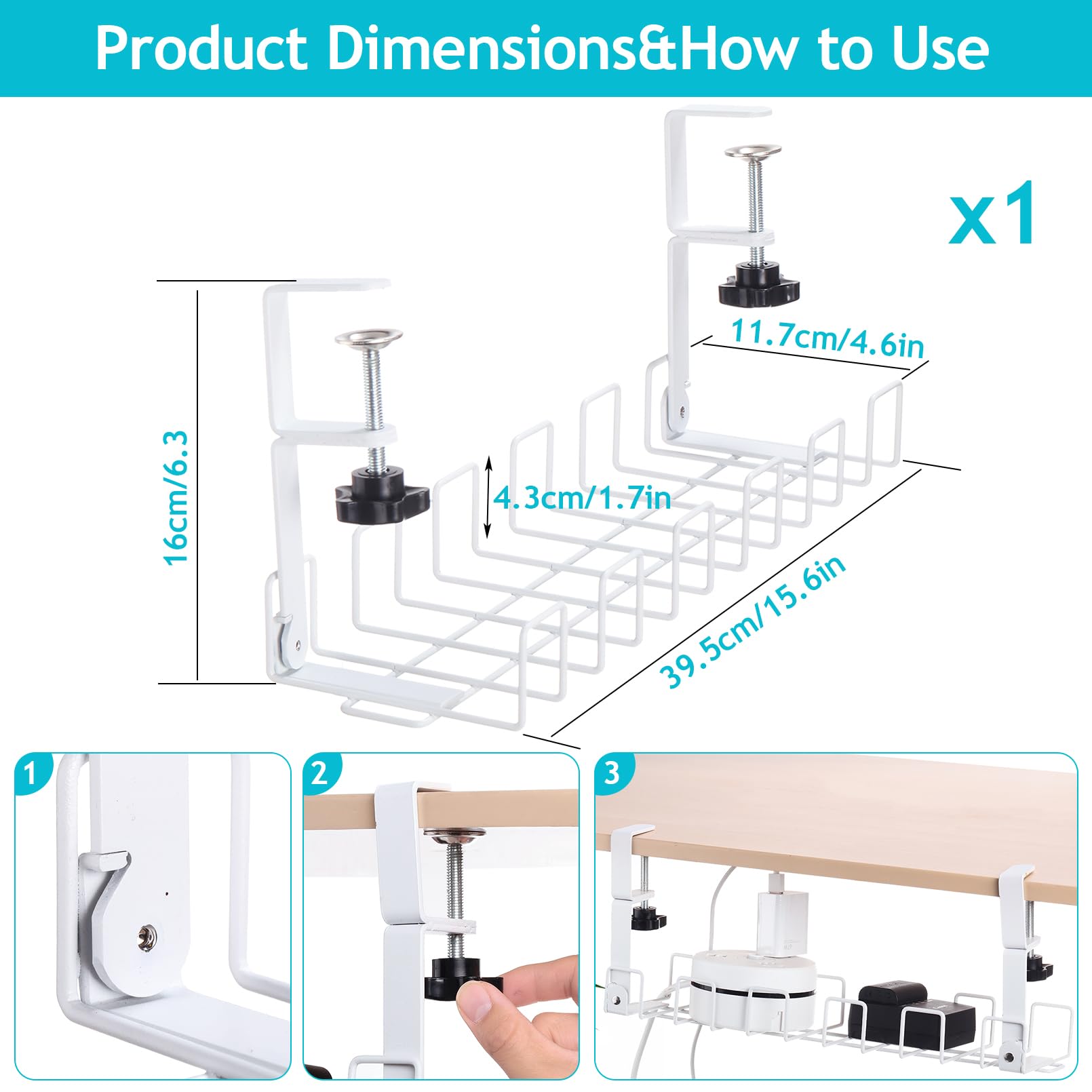 Product Dimensions&How to Use

x1

11.7cm/4.6in

16cm/6.3

4.3cm/1.7in

39.5cm/15.6in

1

2

3