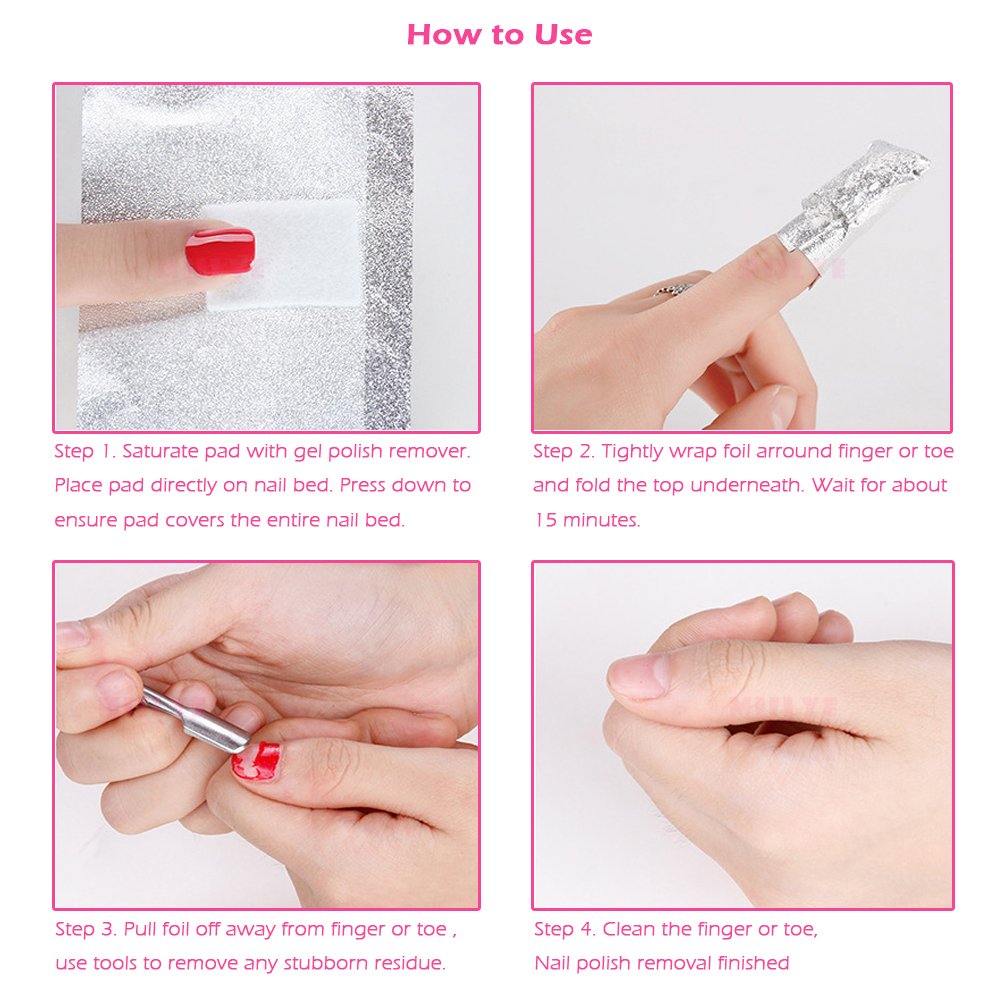 How to Use

Step 1. Saturate pad with gel polish remover. Place pad directly on nail bed. Press down to ensure pad covers the entire nail bed.

Step 2. Tightly wrap foil arround finger or toe and fold the top underneath. Wait for about 15 minutes.

Step 3. Pull foil off away from finger or toe , use tools to remove any stubborn residue.

Step 4. Clean the finger or toe, Nail polish removal finished