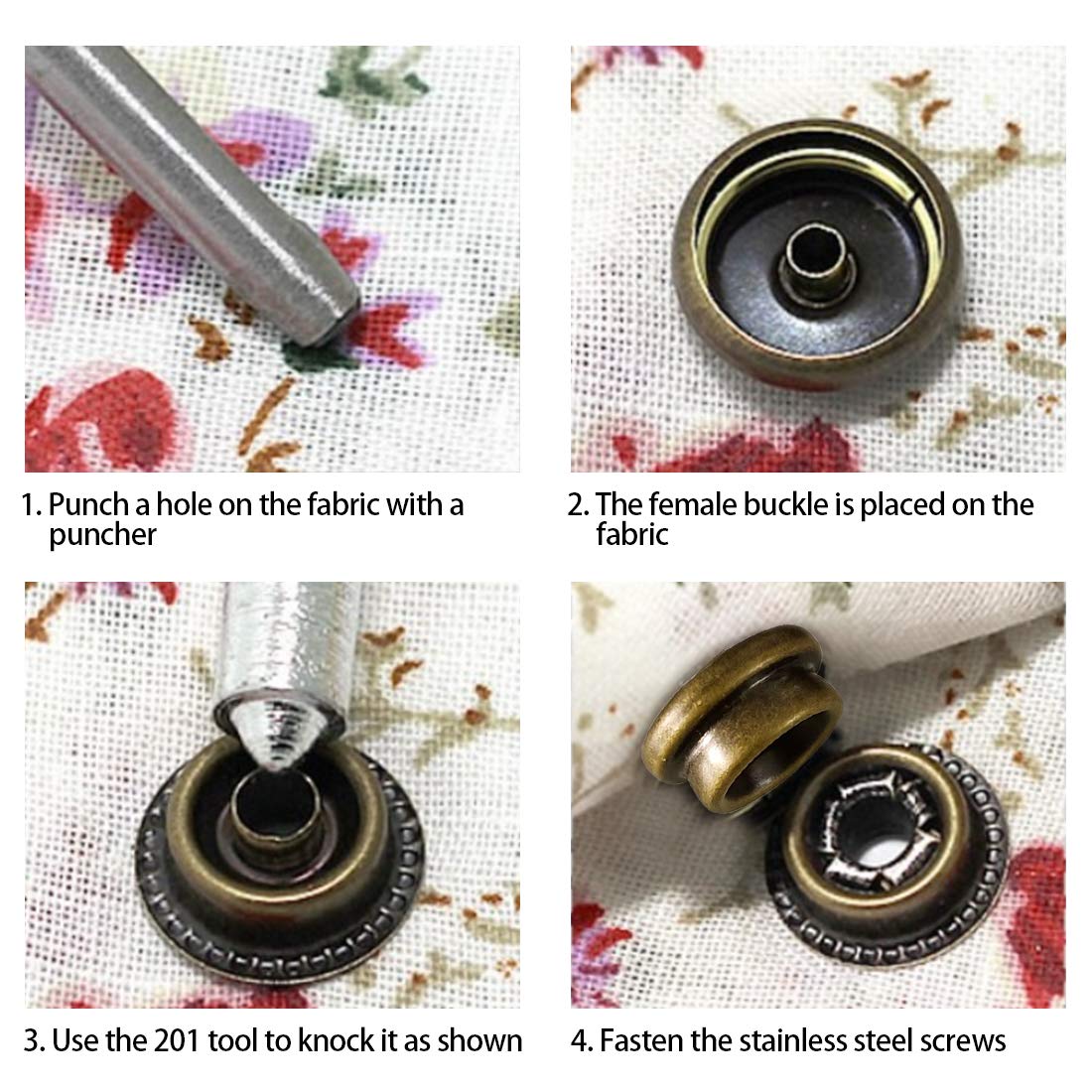 1. Punch a hole on the fabric with a puncher

2. The female buckle is placed on the fabric

3. Use the 201 tool to knock it as shown

4. Fasten the stainless steel screws