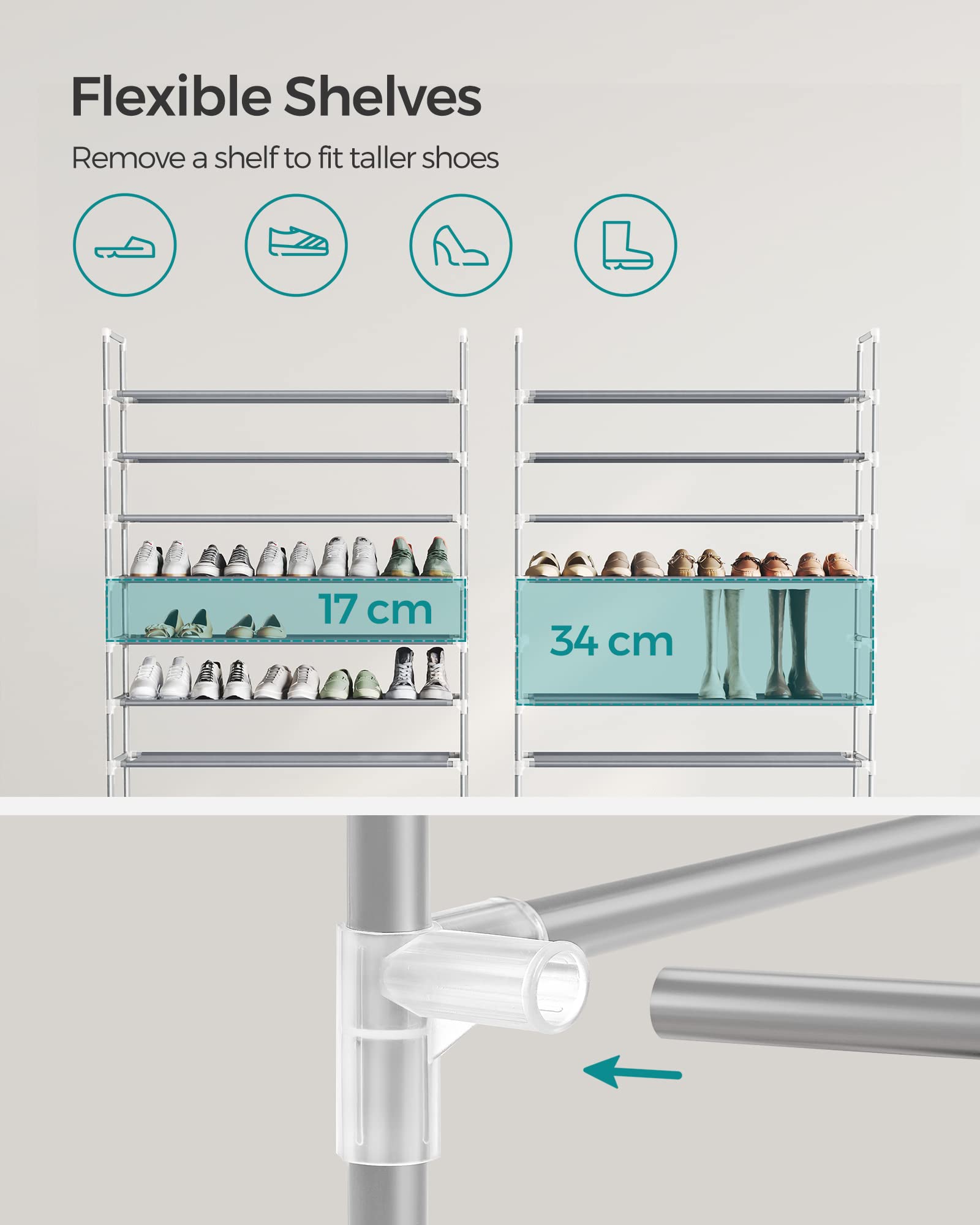 Flexible Shelves

Remove a shelf to fit taller shoes

17 cm

34 cm