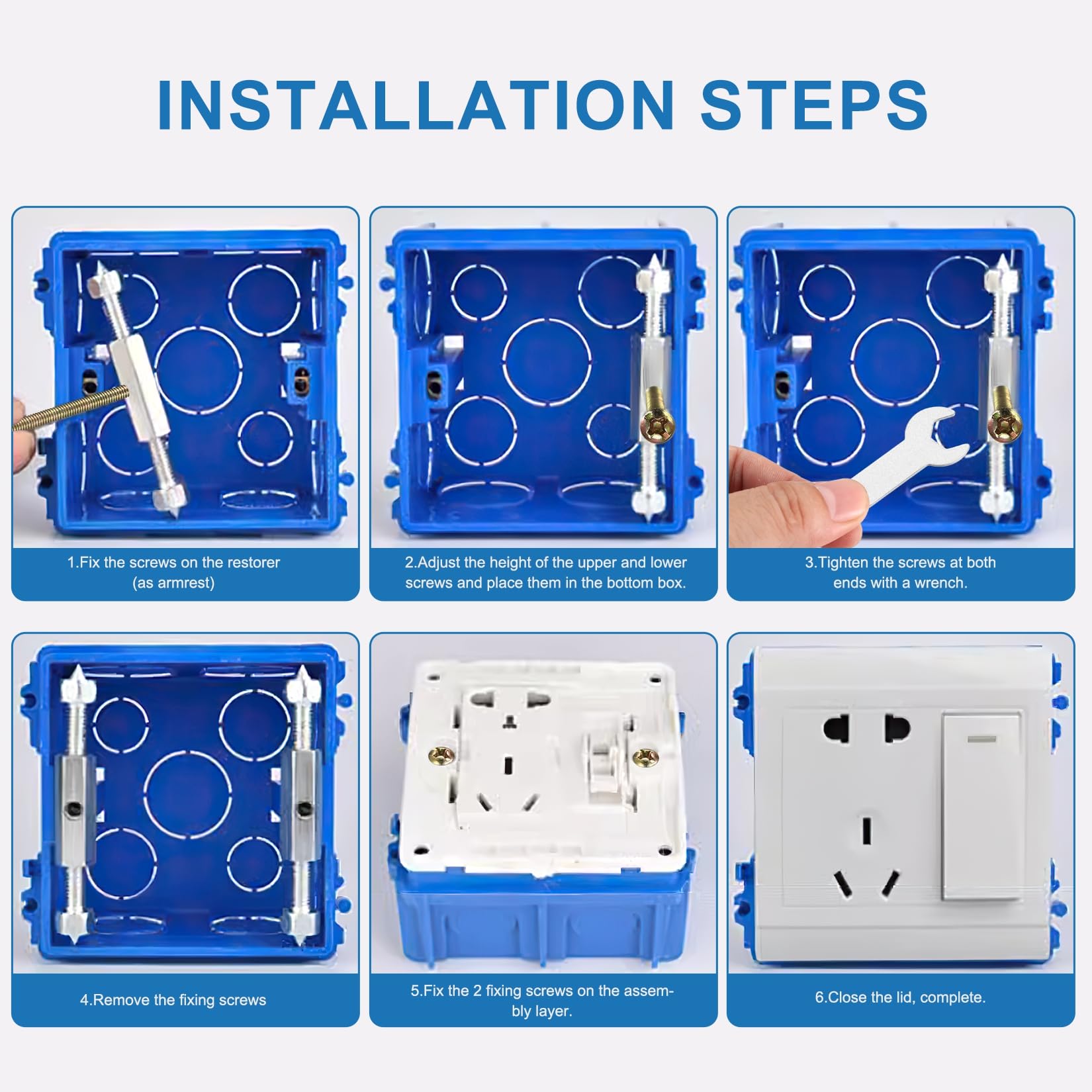 INSTALLATION STEPS

1.Fix the screws on the restorer (as armrest)

2.Adjust the height of the upper and lower screws and place them in the bottom box.

3.Tighten the screws at both ends with a wrench.

4.Remove the fixing screws

5.Fix the 2 fixing screws on the assembly layer.

6.Close the lid, complete.