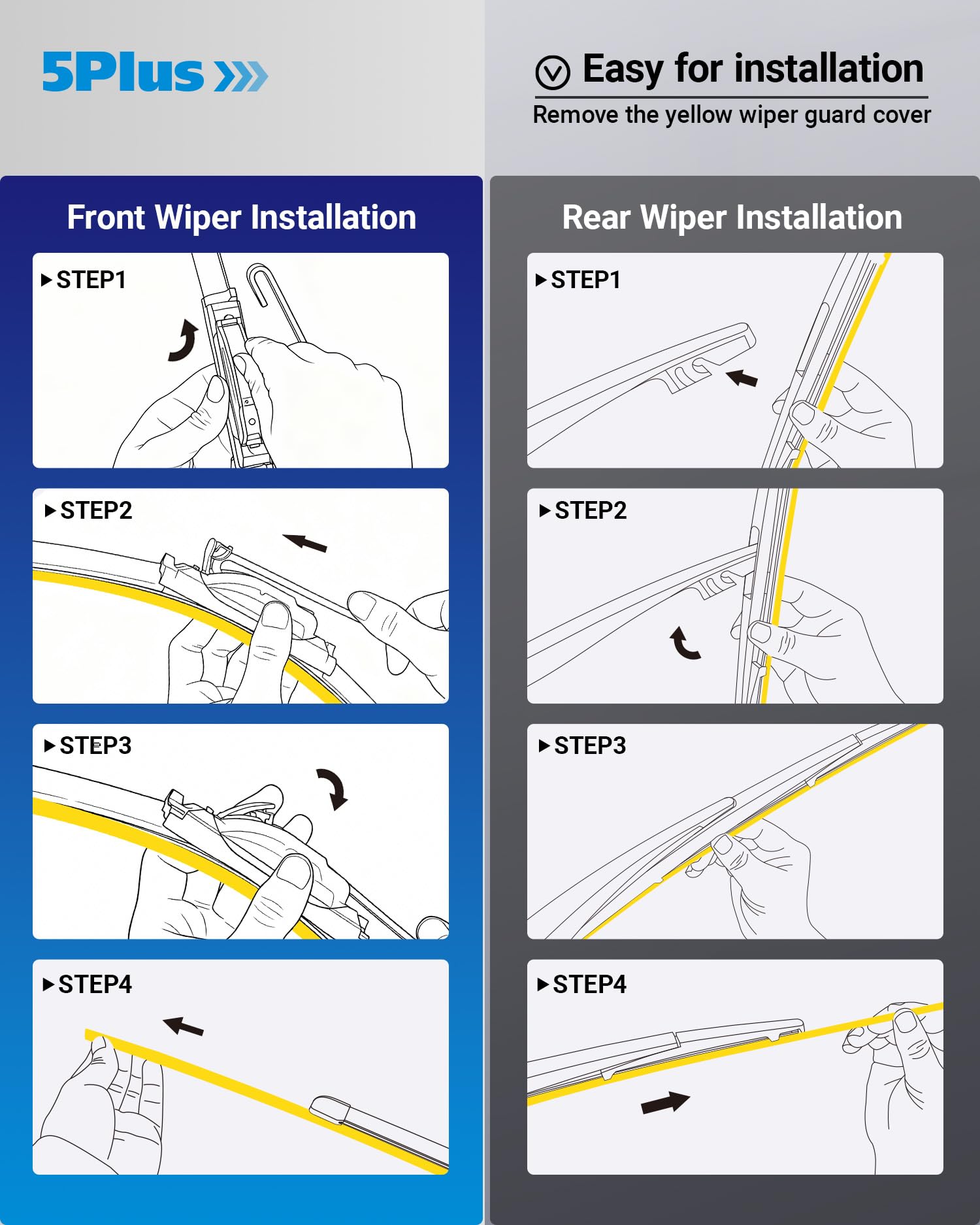 5Plus

Easy for installation
Remove the yellow wiper guard cover

Front Wiper Installation

▶STEP1

▶STEP2

▶STEP3

▶STEP4

Rear Wiper Installation

▶STEP1

▶STEP2

▶STEP3

▶STEP4