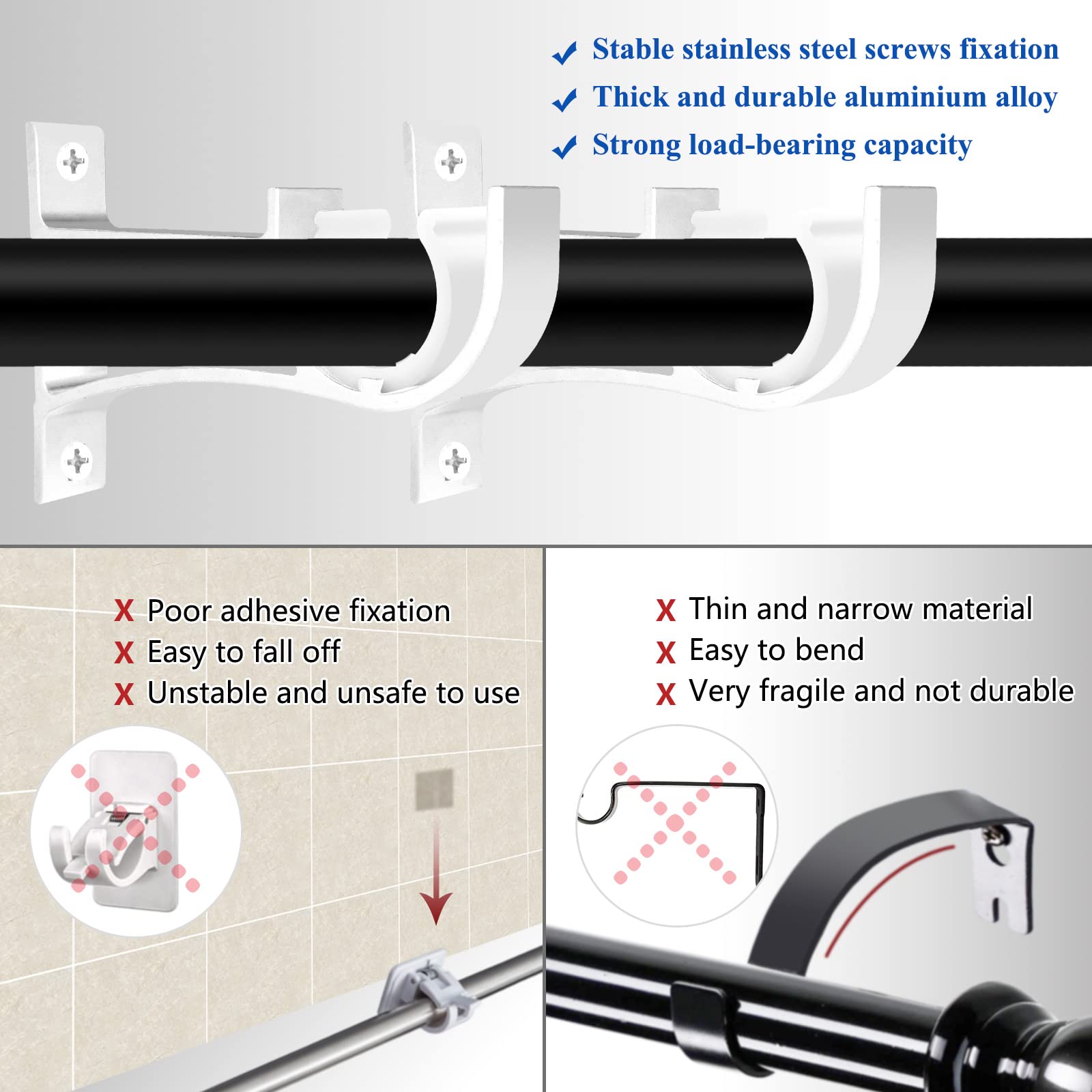 ✓ Stable stainless steel screws fixation
✓ Thick and durable aluminium alloy
✓ Strong load-bearing capacity

X Poor adhesive fixation
X Easy to fall off
X Unstable and unsafe to use

X Thin and narrow material
X Easy to bend
X Very fragile and not durable