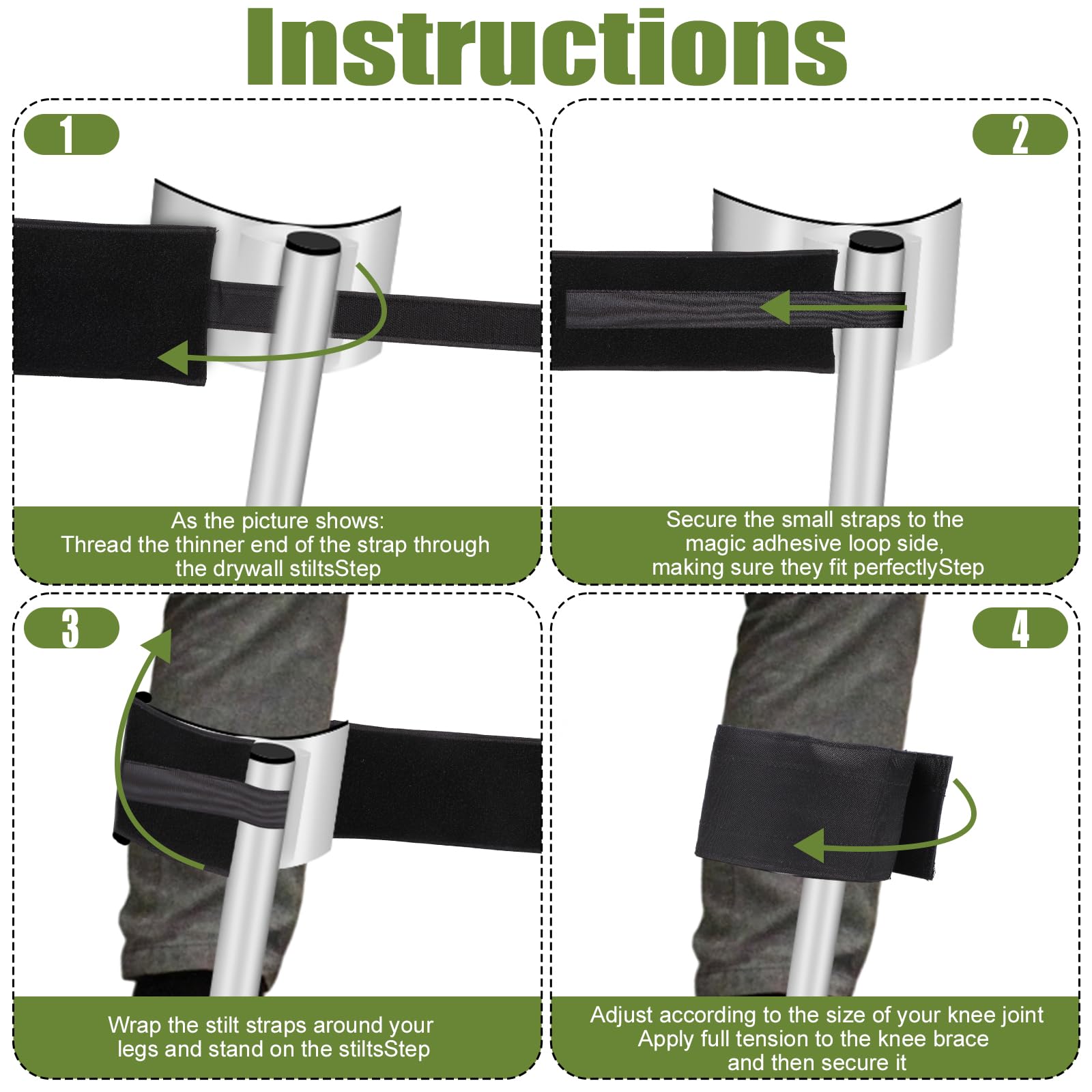 Instructions

1

As the picture shows:
Thread the thinner end of the strap through the drywall stiltsStep

2

Secure the small straps to the magic adhesive loop side, making sure they fit perfectlyStep

3

Wrap the stilt straps around your legs and stand on the stiltsStep

4

Adjust according to the size of your knee joint
Apply full tension to the knee brace and then secure it