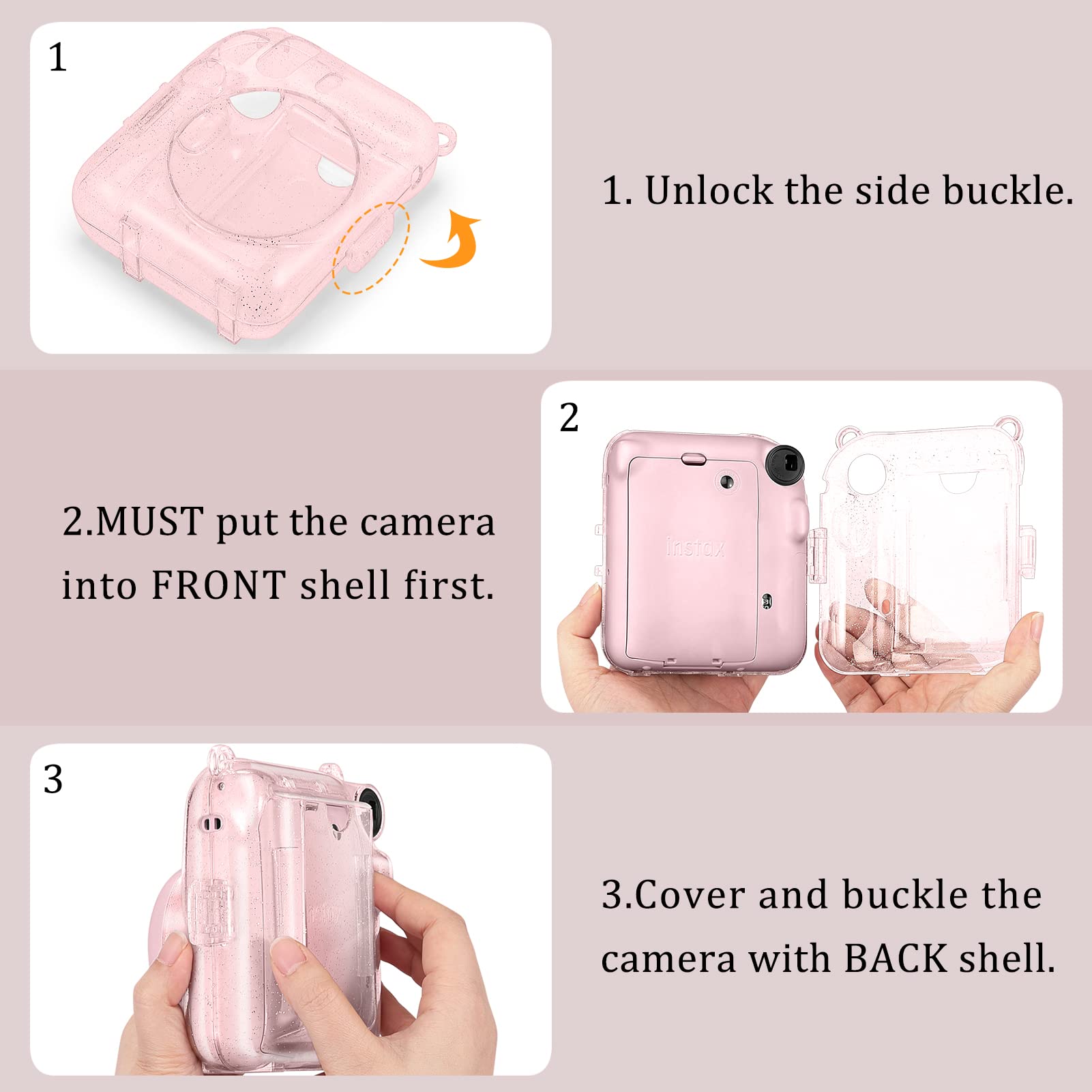 1

1. Unlock the side buckle.

2.MUST put the camera into FRONT shell first.

2

instax

3

3.Cover and buckle the camera with BACK shell.