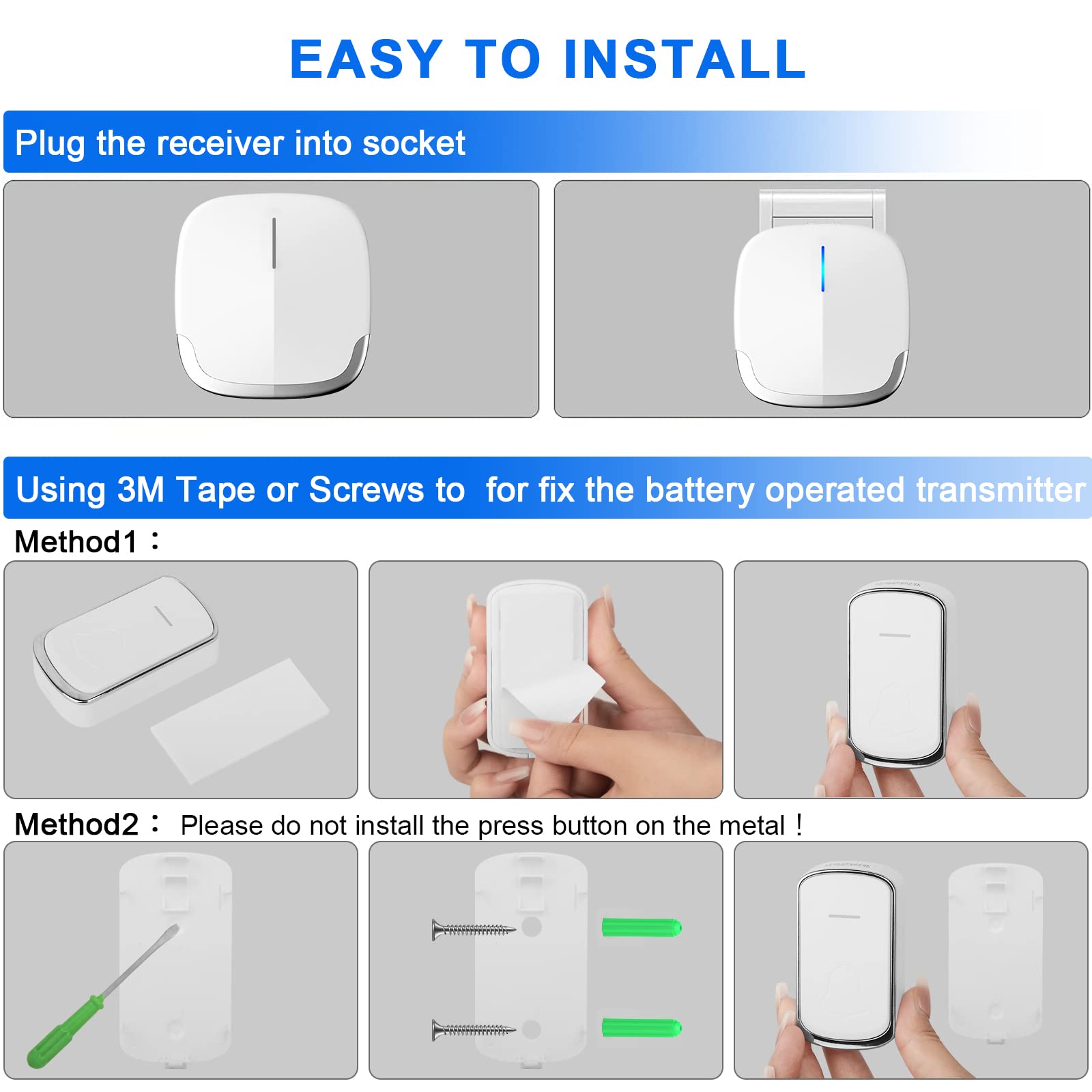 EASY TO INSTALL

Plug the receiver into socket

Using 3M Tape or Screws to for fix the battery operated transmitter

Method1：

Method2： Please do not install the press button on the metal！