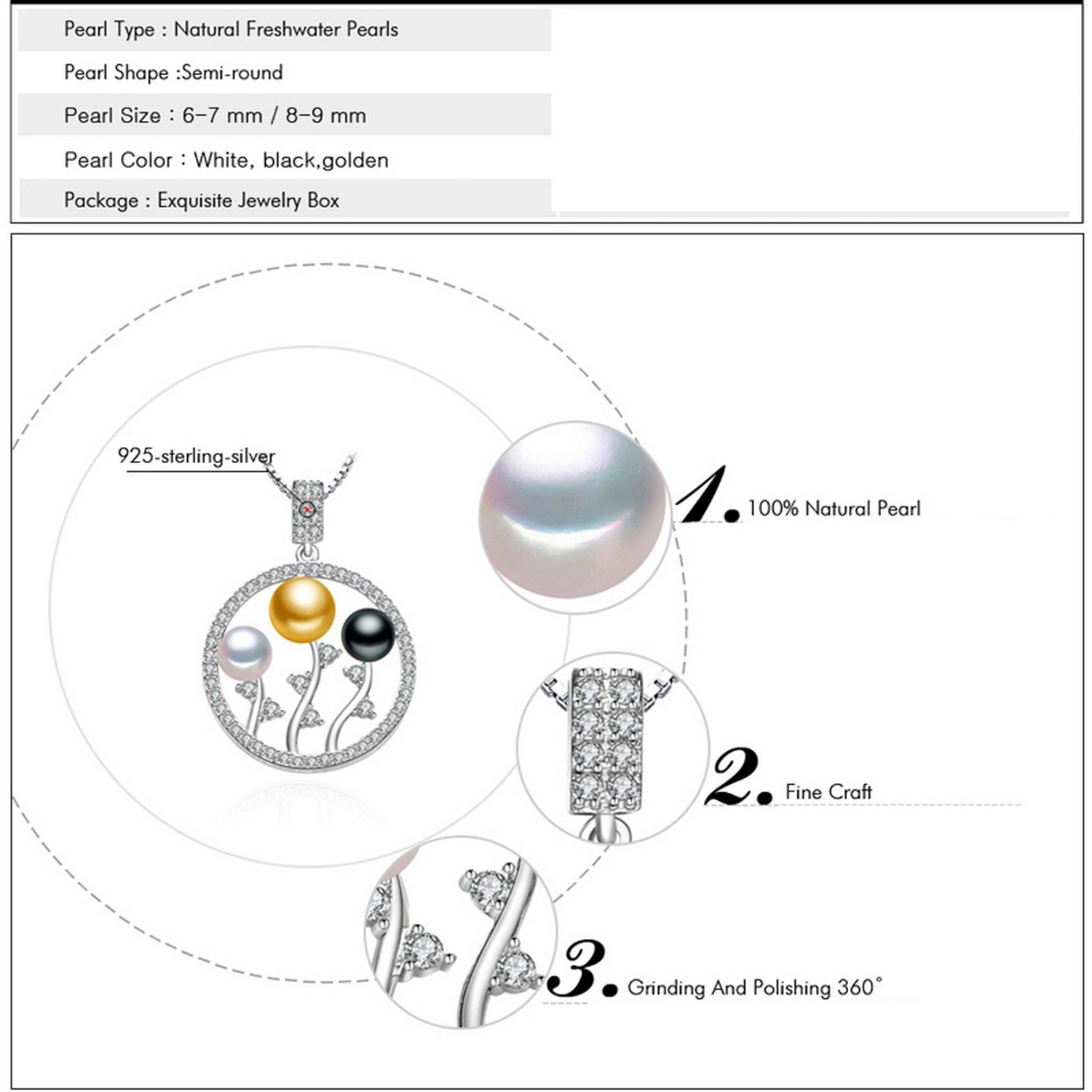 Pearl Type : Natural Freshwater Pearls

Pearl Shape :Semi-round

Pearl Size : 6-7 mm / 8-9 mm

Pearl Color : White, black,golden

Package : Exquisite Jewelry Box

925-sterling-silver

1. 100% Natural Pearl

2. Fine Craft

3. Grinding And Polishing 360°