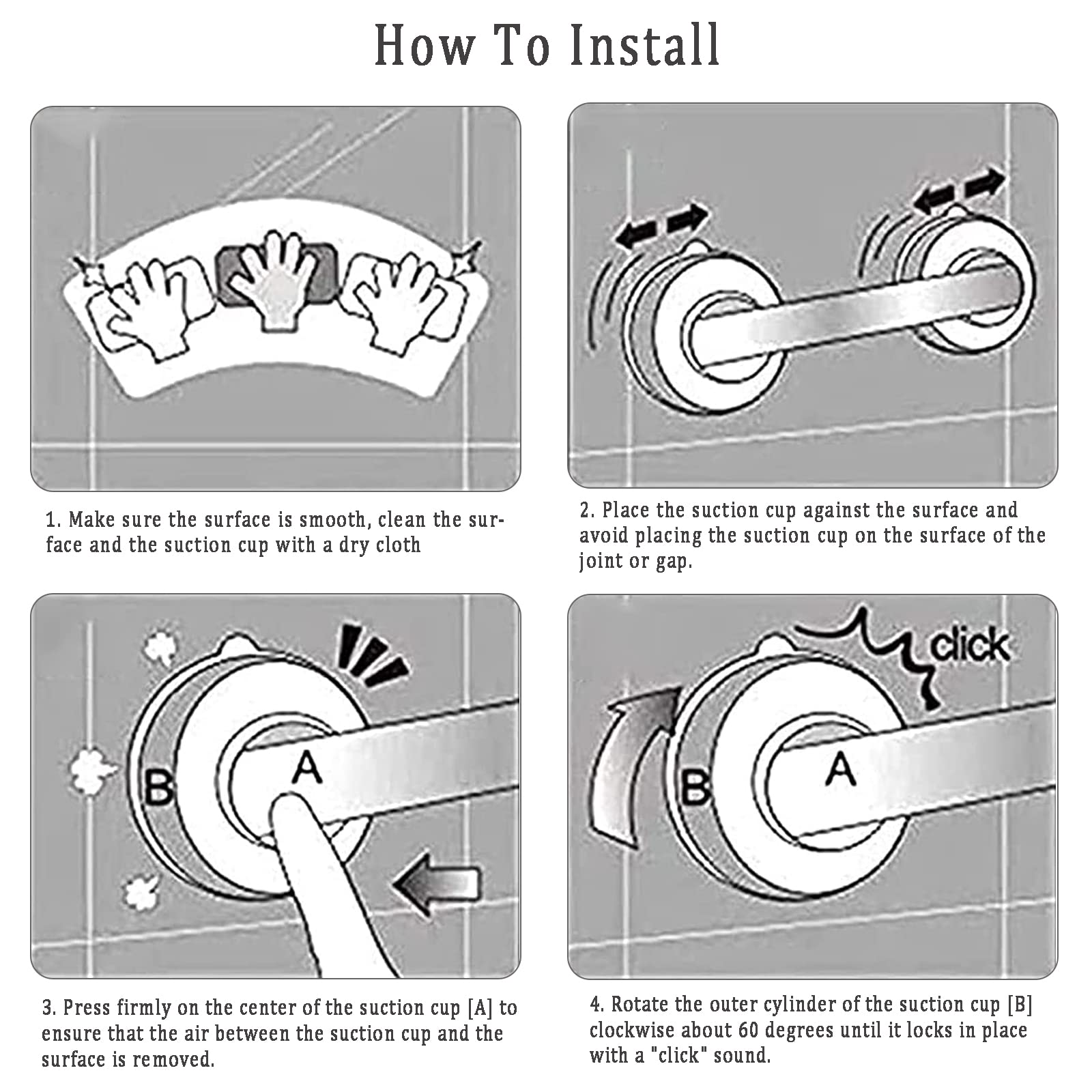 How To Install

1. Make sure the surface is smooth, clean the surface and the suction cup with a dry cloth

2. Place the suction cup against the surface and avoid placing the suction cup on the surface of the joint or gap.

B

A

3. Press firmly on the center of the suction cup [A] to ensure that the air between the suction cup and the surface is removed.

click

B

A

4. Rotate the outer cylinder of the suction cup [B] clockwise about 60 degrees until it locks in place with a "click" sound.