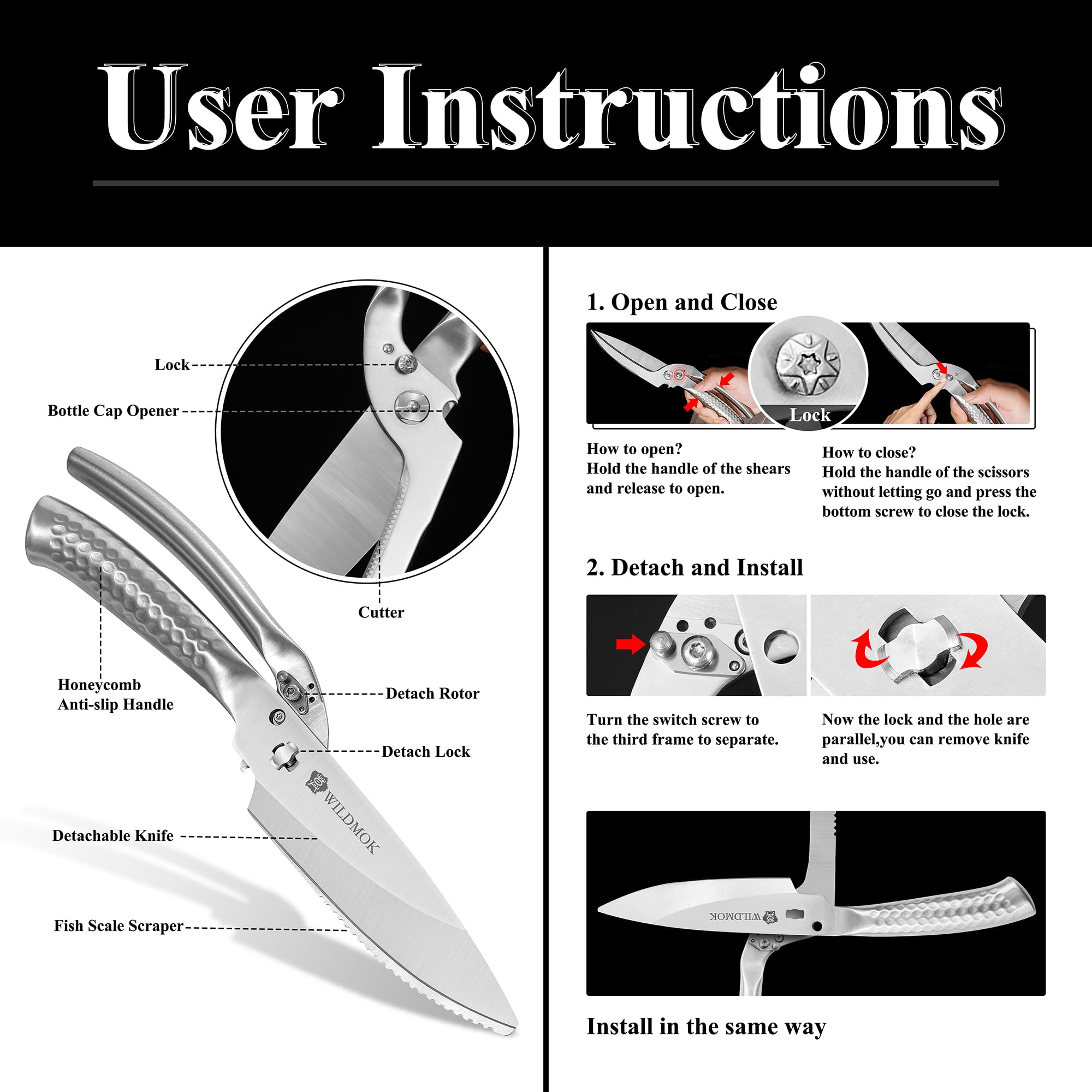 User Instructions

Lock

Bottle Cap Opener

Cutter

Honeycomb Anti-slip Handle

Detach Rotor

Detach Lock

WILDMOK

Detachable Knife

Fish Scale Scraper

1. Open and Close

Lock

How to open?
Hold the handle of the shears and release to open.

How to close?
Hold the handle of the scissors without letting go and press the bottom screw to close the lock.

2. Detach and Install

Turn the switch screw to the third frame to separate.

Now the lock and the hole are parallel,you can remove knife and use.

WILDMOK

Install in the same way