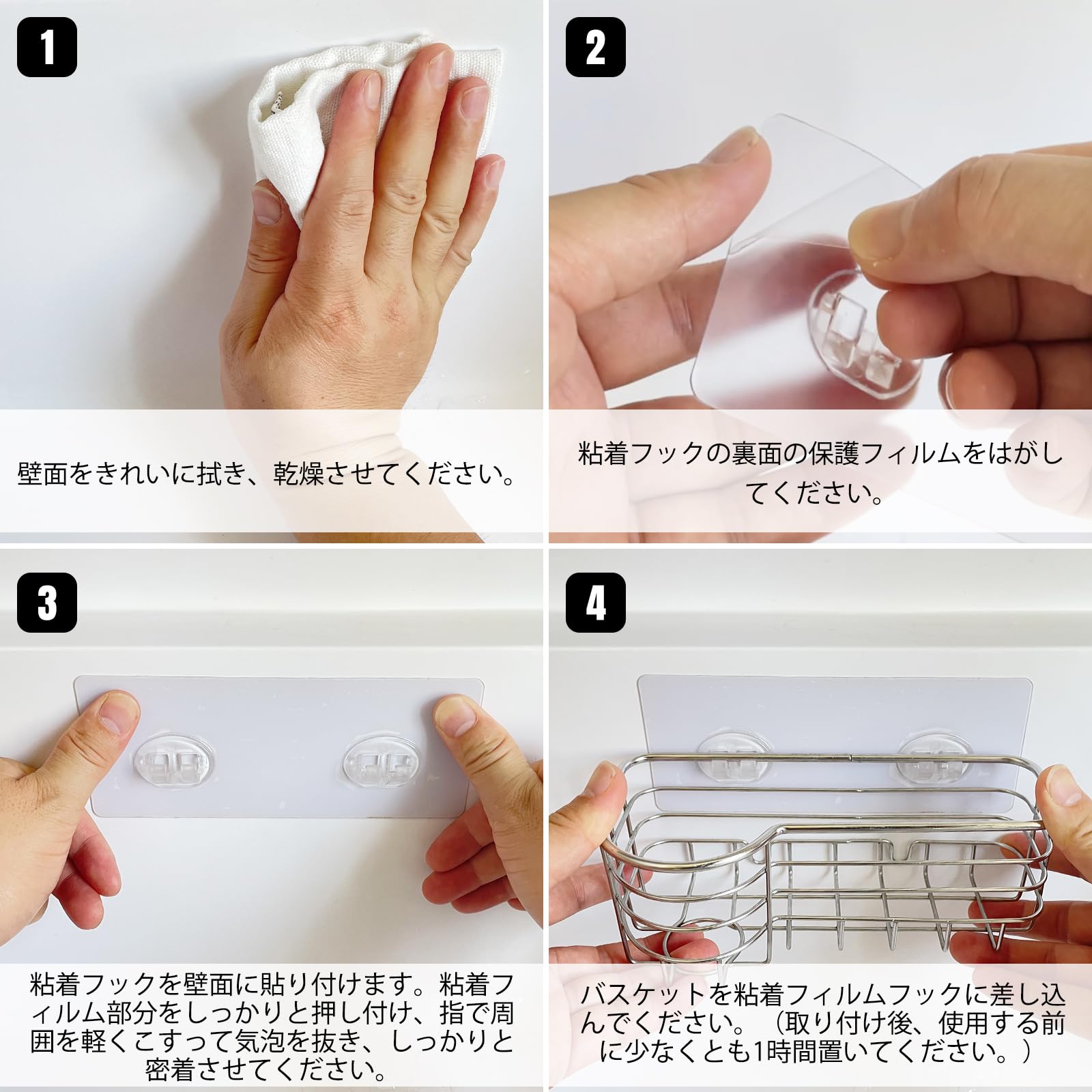 1

壁面をきれいに拭き、乾燥させてください。

2

粘着フックの裏面の保護フィルムをはがしてください。

3

粘着フックを壁面に貼り付けます。粘着フィルム部分をしっかりと押し付け、指で周囲を軽くこすって気泡を抜き、しっかりと密着させてください。

4

バスケットを粘着フィルムフックに差し込んでください。（取り付け後、使用する前に少なくとも1時間置いてください。）