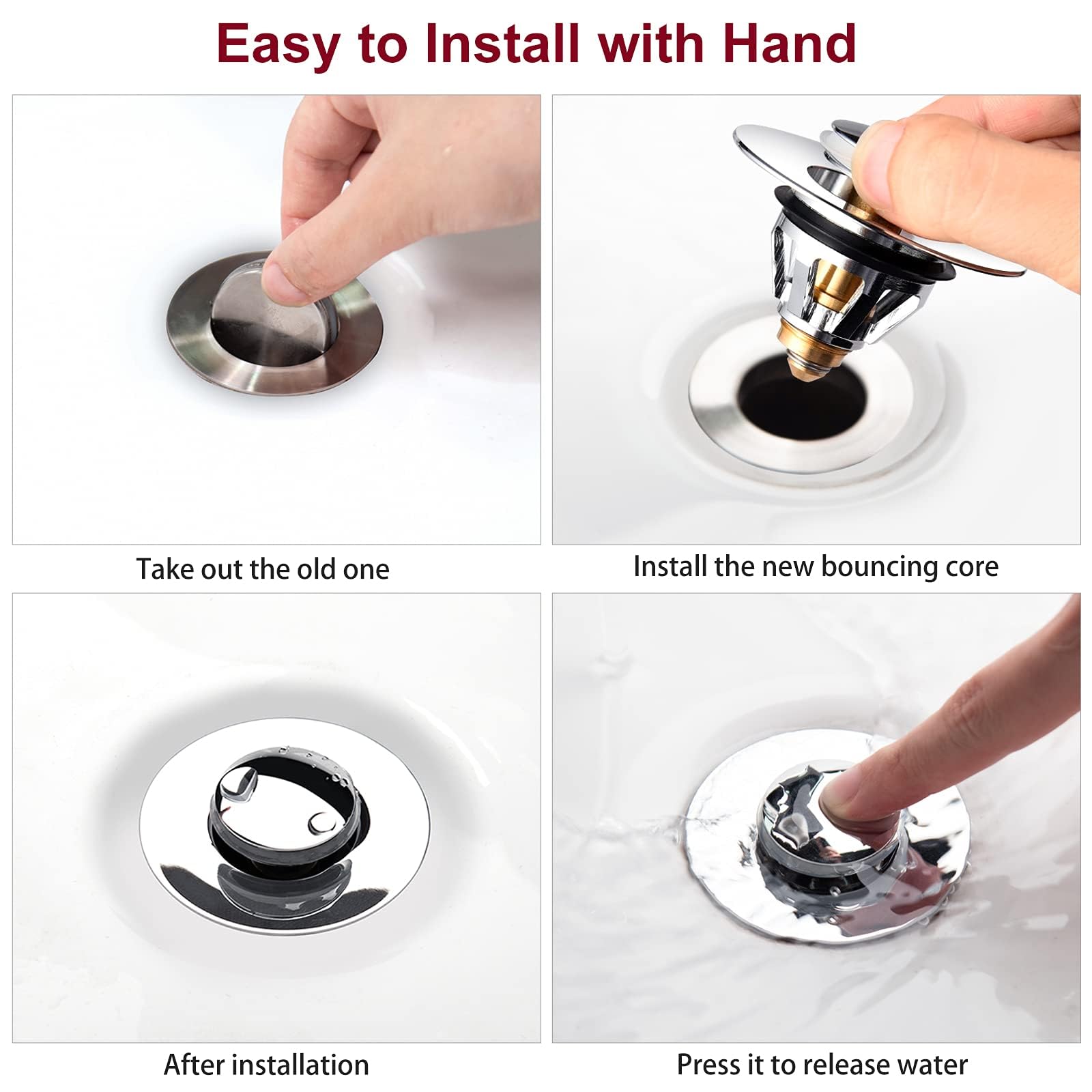 Easy to Install with Hand

Take out the old one

Install the new bouncing core

After installation

Press it to release water