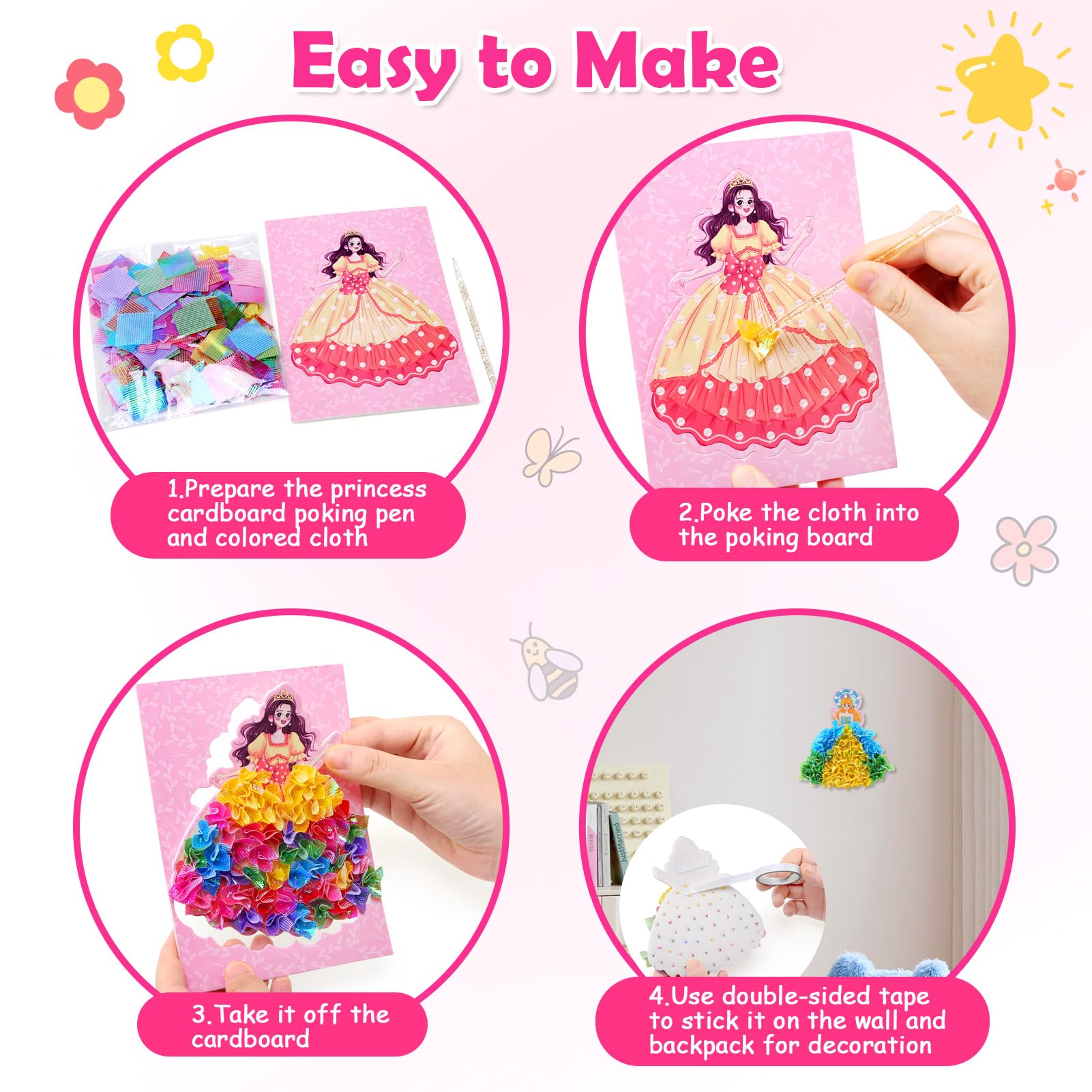 Easy to Make

1.Prepare the princess cardboard poking pen and colored cloth

2.Poke the cloth into the poking board

3.Take it off the cardboard

4.Use double-sided tape to stick it on the wall and backpack for decoration