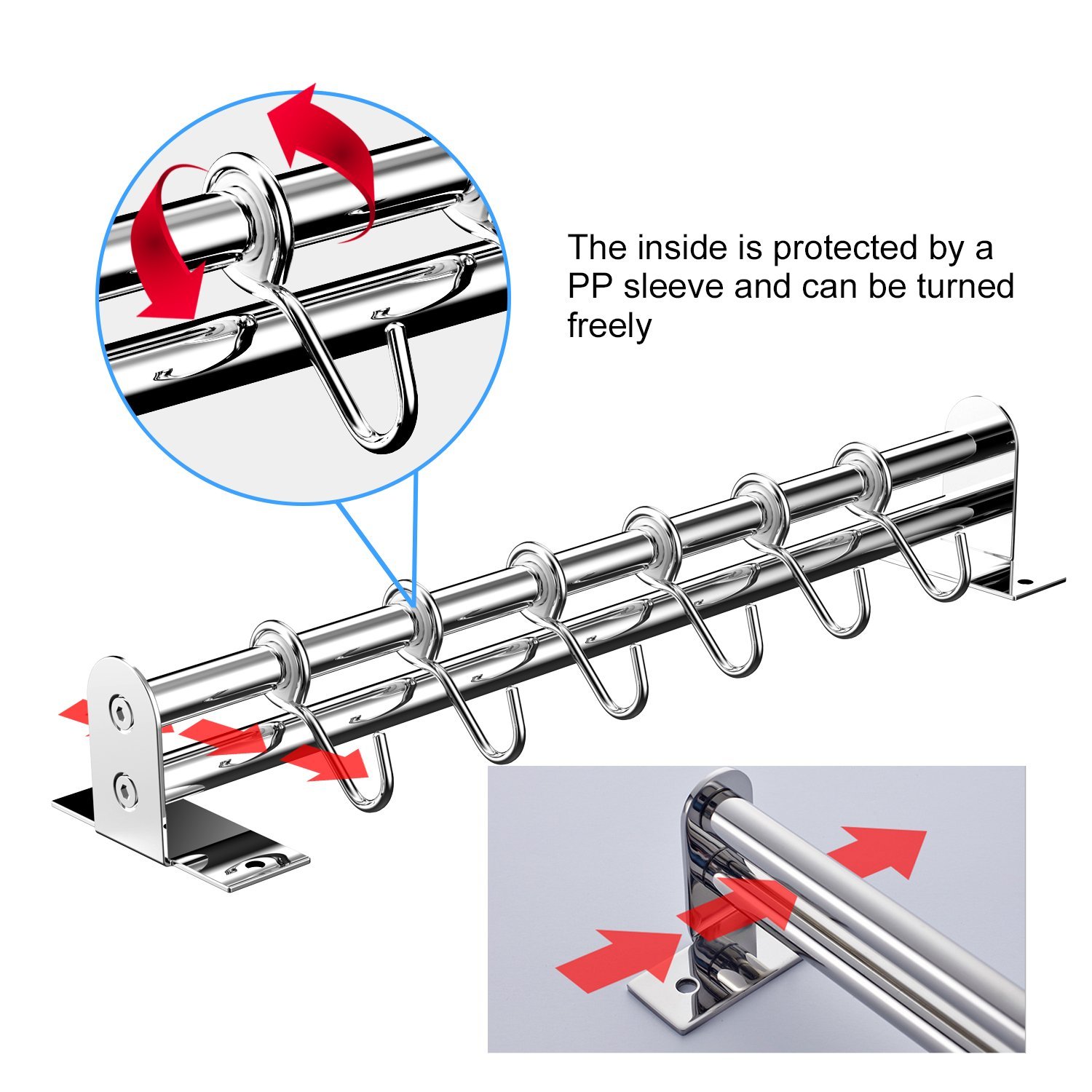 The inside is protected by a PP sleeve and can be turned freely