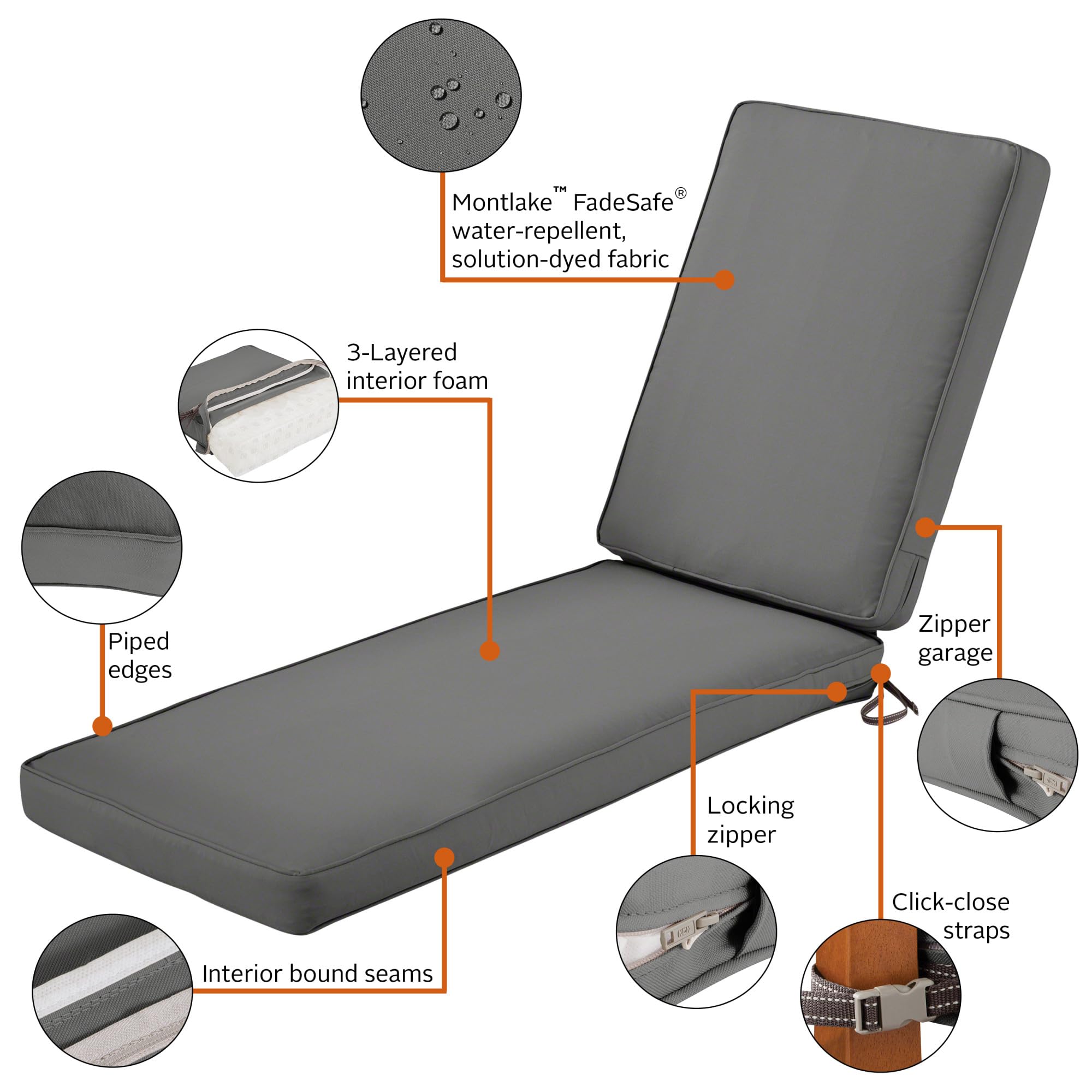 Montlake™ FadeSafe® water-repellent, solution-dyed fabric

3-Layered interior foam

Piped edges

Zipper garage

Locking zipper

Click-close straps

Interior bound seams