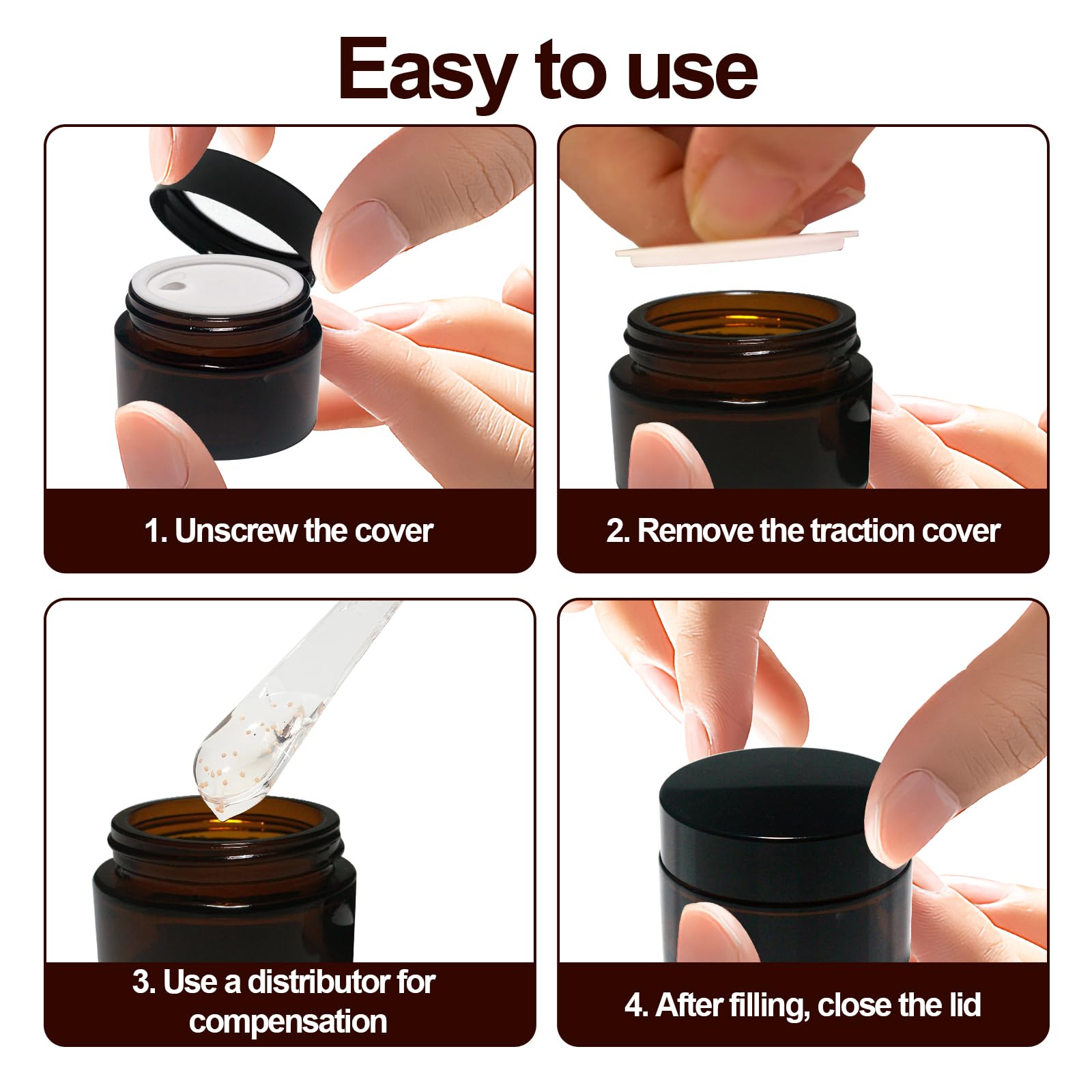 Easy to use

1. Unscrew the cover

2. Remove the traction cover

3. Use a distributor for compensation

4. After filling, close the lid