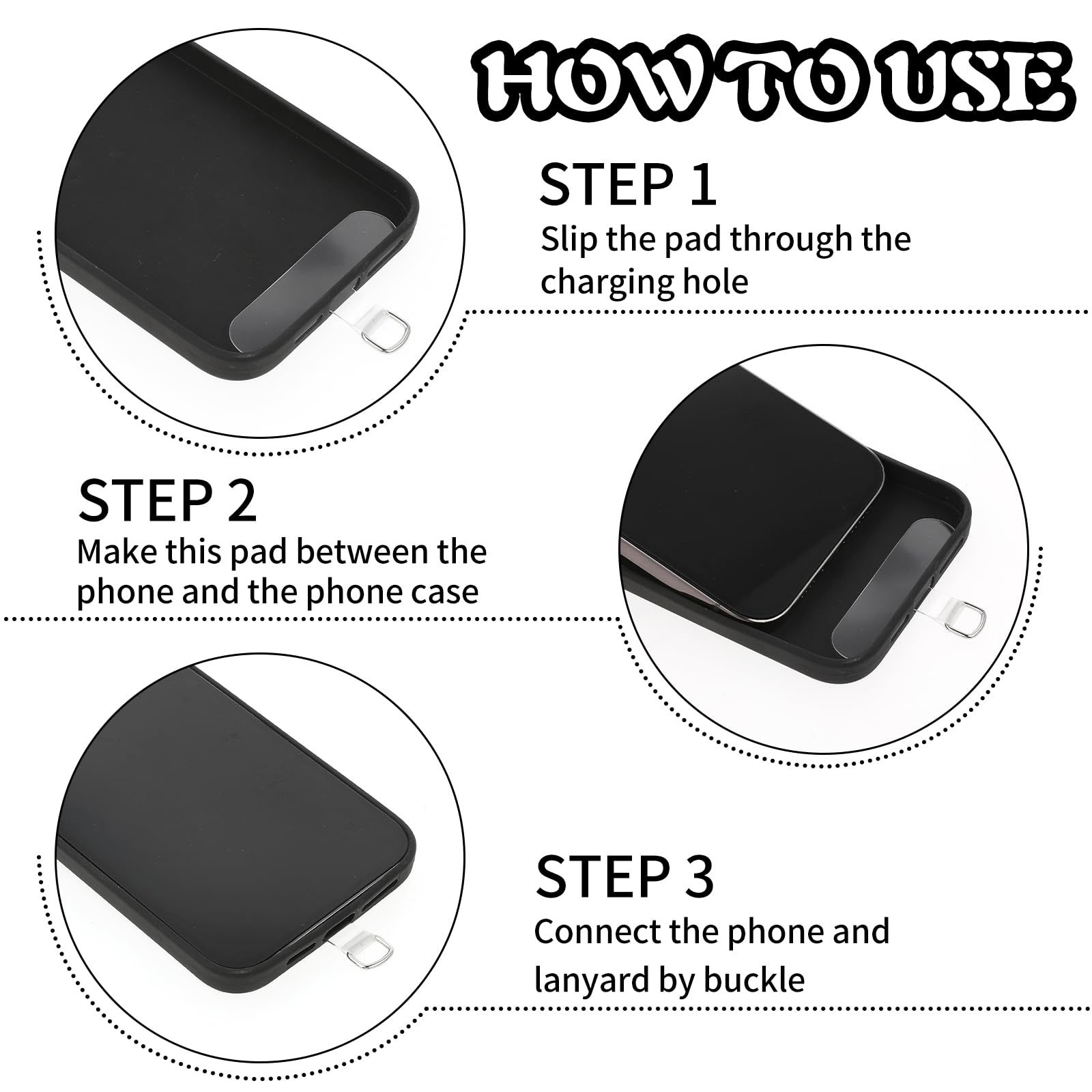 HOW TO USE

STEP 1
Slip the pad through the charging hole

STEP 2
Make this pad between the phone and the phone case

STEP 3
Connect the phone and lanyard by buckle