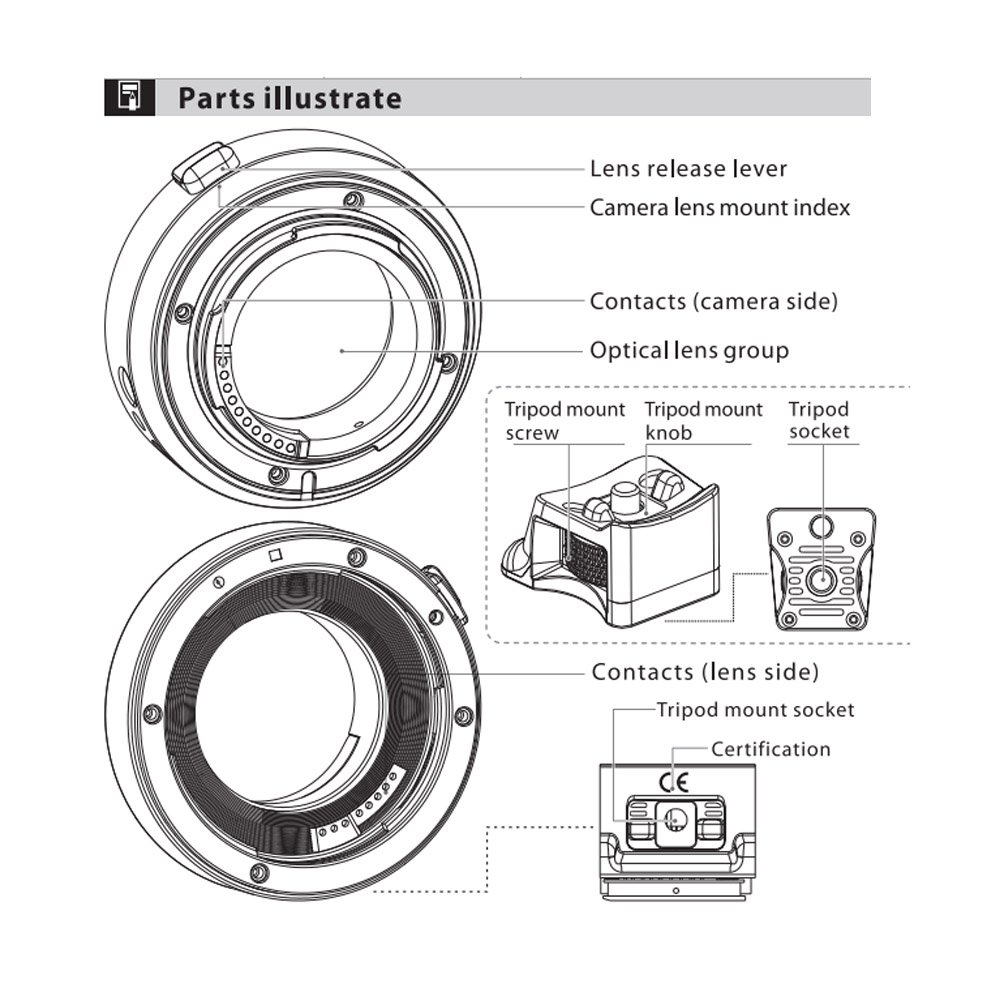 Parts illustrate

Lens release lever
Camera lens mount index
Contacts (camera side)
Optical lens group

Tripod mount screw
Tripod mount knob
Tripod socket

Contacts (lens side)
Tripod mount socket
Certification
CE