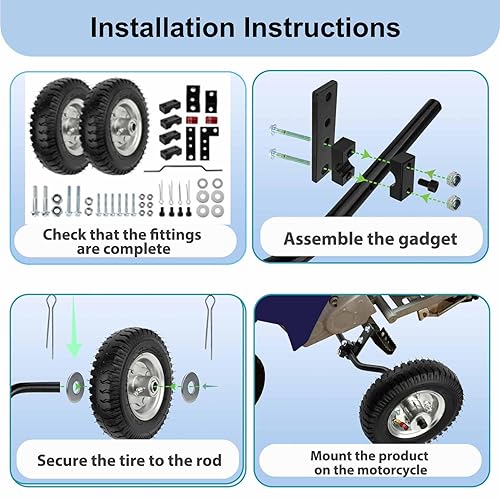 Installation Instructions

Check that the fittings are complete

Assemble the gadget

Secure the tire to the rod

Mount the product on the motorcycle