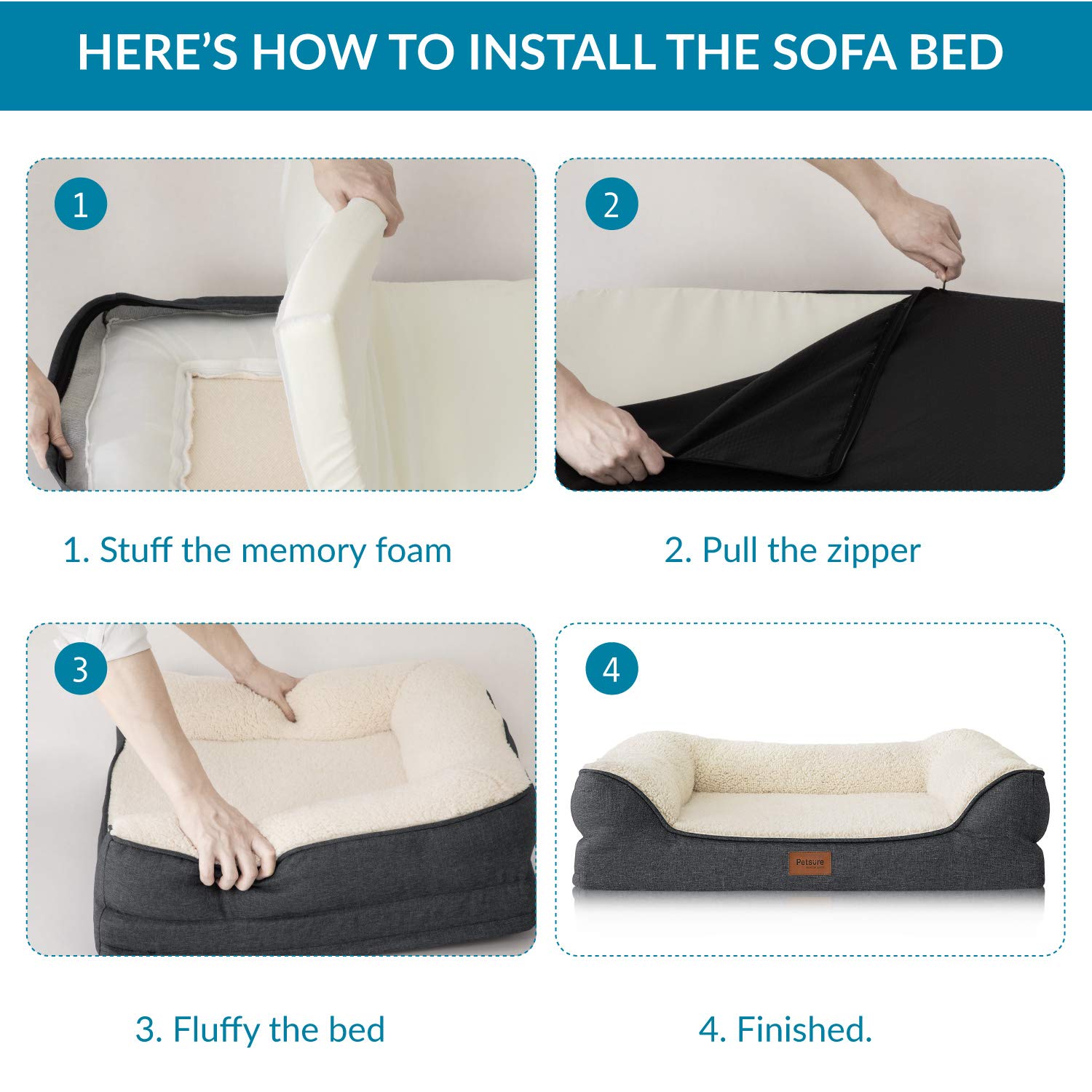 HERE'S HOW TO INSTALL THE SOFA BED

1

2

1. Stuff the memory foam

2. Pull the zipper

3

4

Petsure

3. Fluffy the bed

4. Finished.