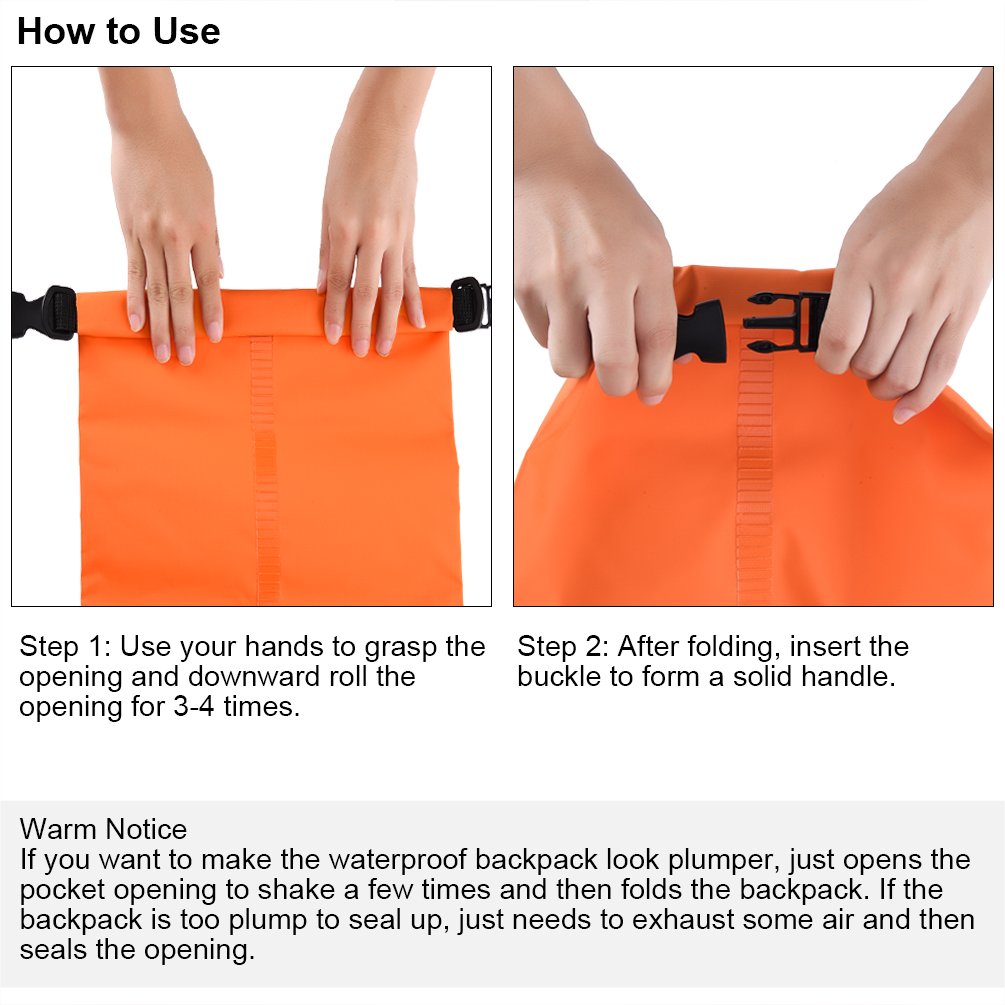 How to Use

Step 1: Use your hands to grasp the opening and downward roll the opening for 3-4 times.

Step 2: After folding, insert the buckle to form a solid handle.

Warm Notice
If you want to make the waterproof backpack look plumper, just opens the pocket opening to shake a few times and then folds the backpack. If the backpack is too plump to seal up, just needs to exhaust some air and then seals the opening.