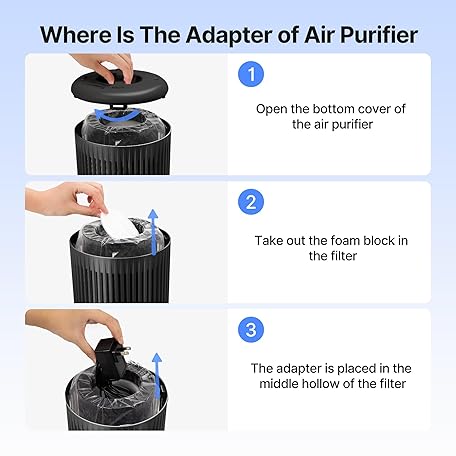 Where Is The Adapter of Air Purifier

1

Open the bottom cover of the air purifier

2

Take out the foam block in the filter

3

The adapter is placed in the middle hollow of the filter