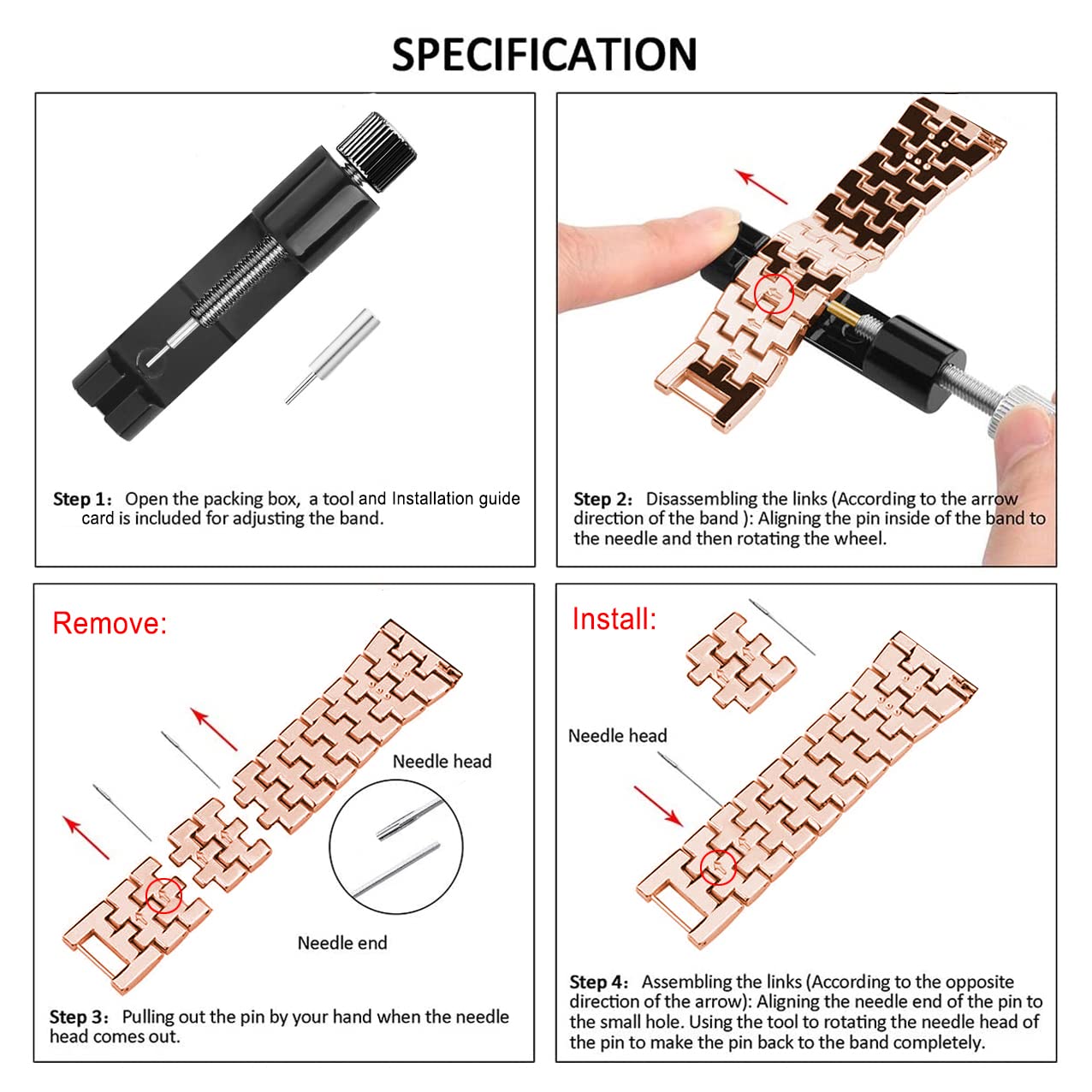 SPECIFICATION

Step 1: Open the packing box, a tool and Installation guide card is included for adjusting the band.

Step 2: Disassembling the links (According to the arrow direction of the band ): Aligning the pin inside of the band to the needle and then rotating the wheel.

Remove:

Needle head

Needle end

Step 3: Pulling out the pin by your hand when the needle head comes out.

Install:

Needle head

Step 4: Assembling the links (According to the opposite direction of the arrow): Aligning the needle end of the pin to the small hole. Using the tool to rotating the needle head of the pin to make the pin back to the band completely.