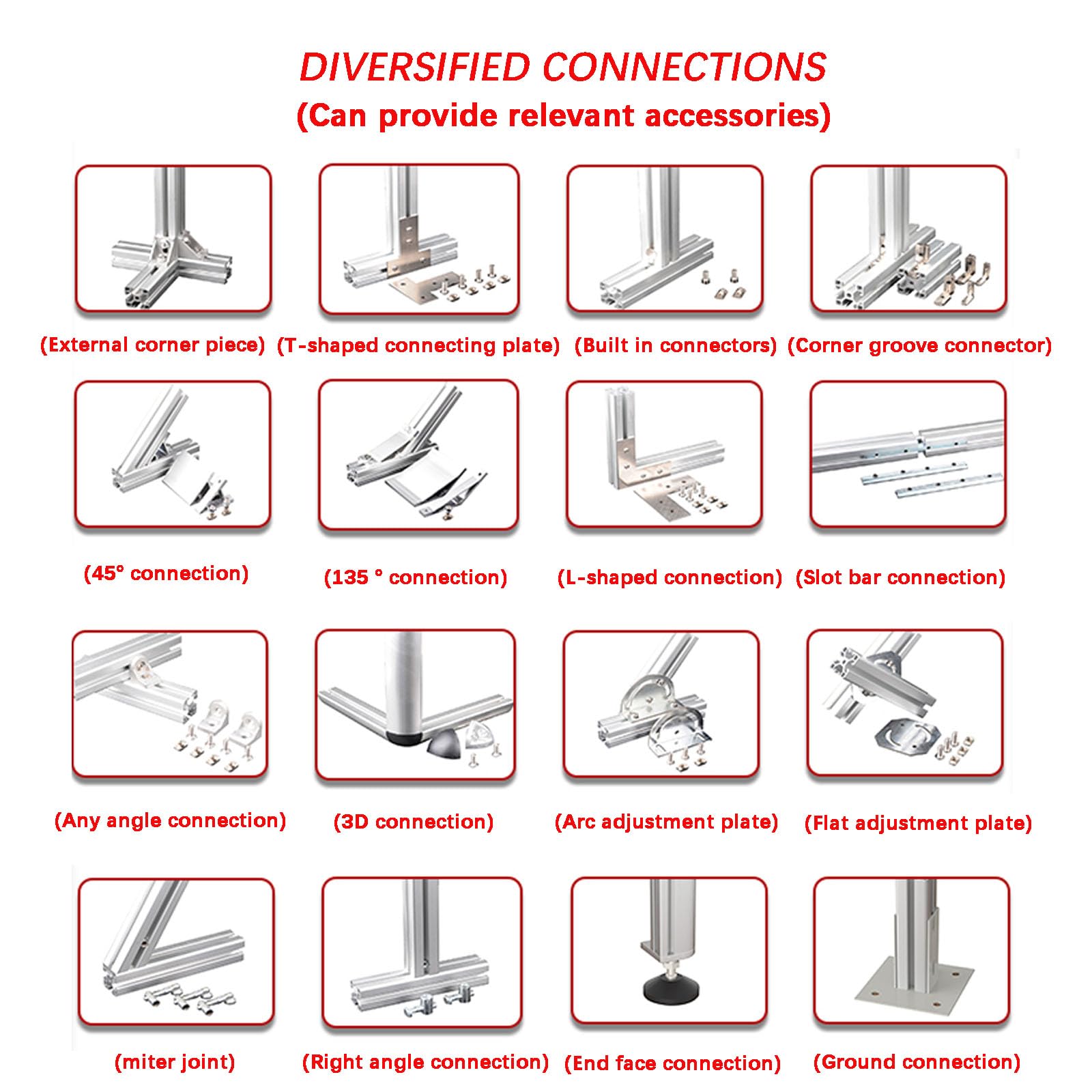 DIVERSIFIED CONNECTIONS
(Can provide relevant accessories)

(External corner piece) (T-shaped connecting plate) (Built in connectors) (Corner groove connector)

(45° connection) (135 ° connection) (L-shaped connection) (Slot bar connection)

(Any angle connection) (3D connection) (Arc adjustment plate) (Flat adjustment plate)

(miter joint) (Right angle connection) (End face connection) (Ground connection)