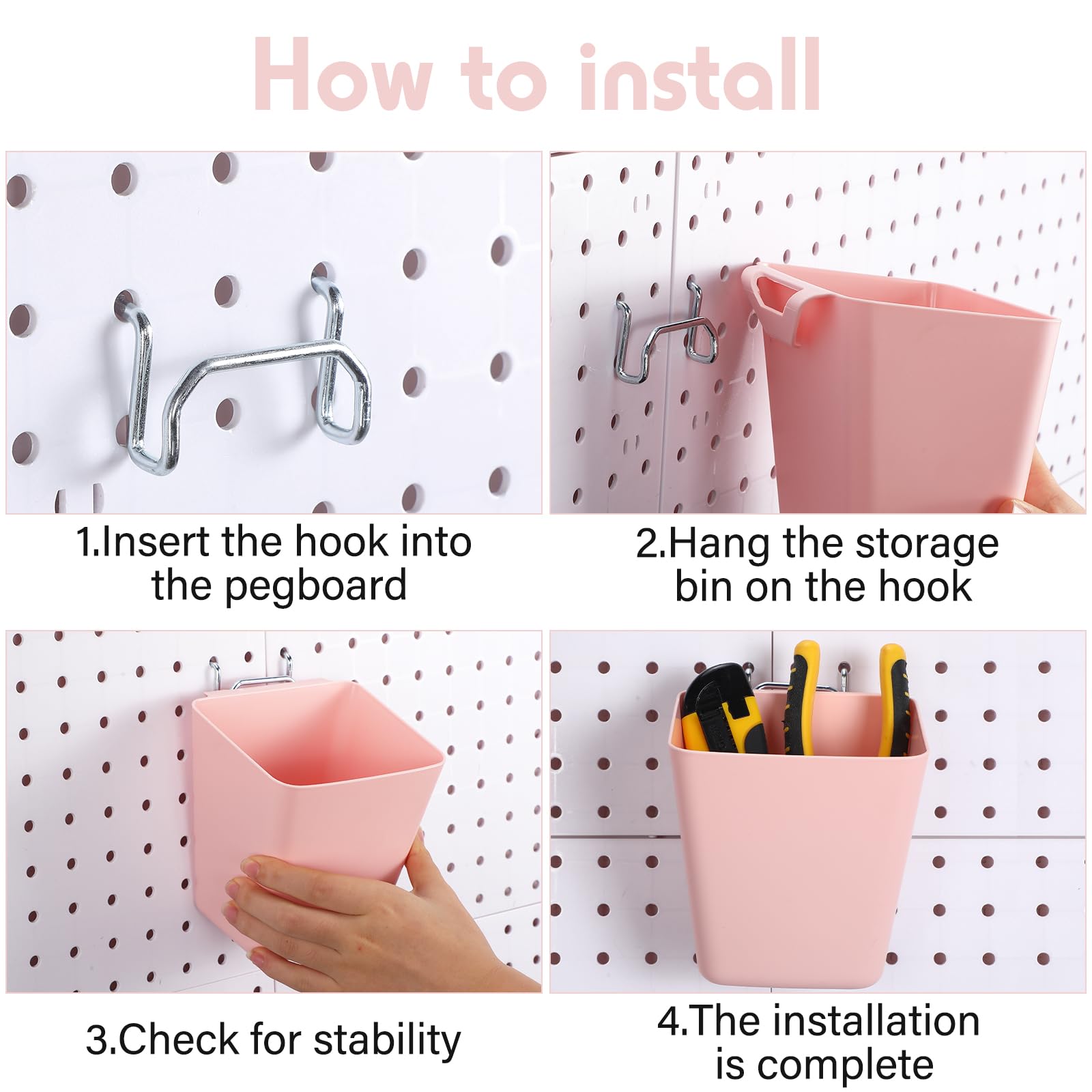 How to install

1.Insert the hook into the pegboard

2.Hang the storage bin on the hook

3.Check for stability

4.The installation is complete