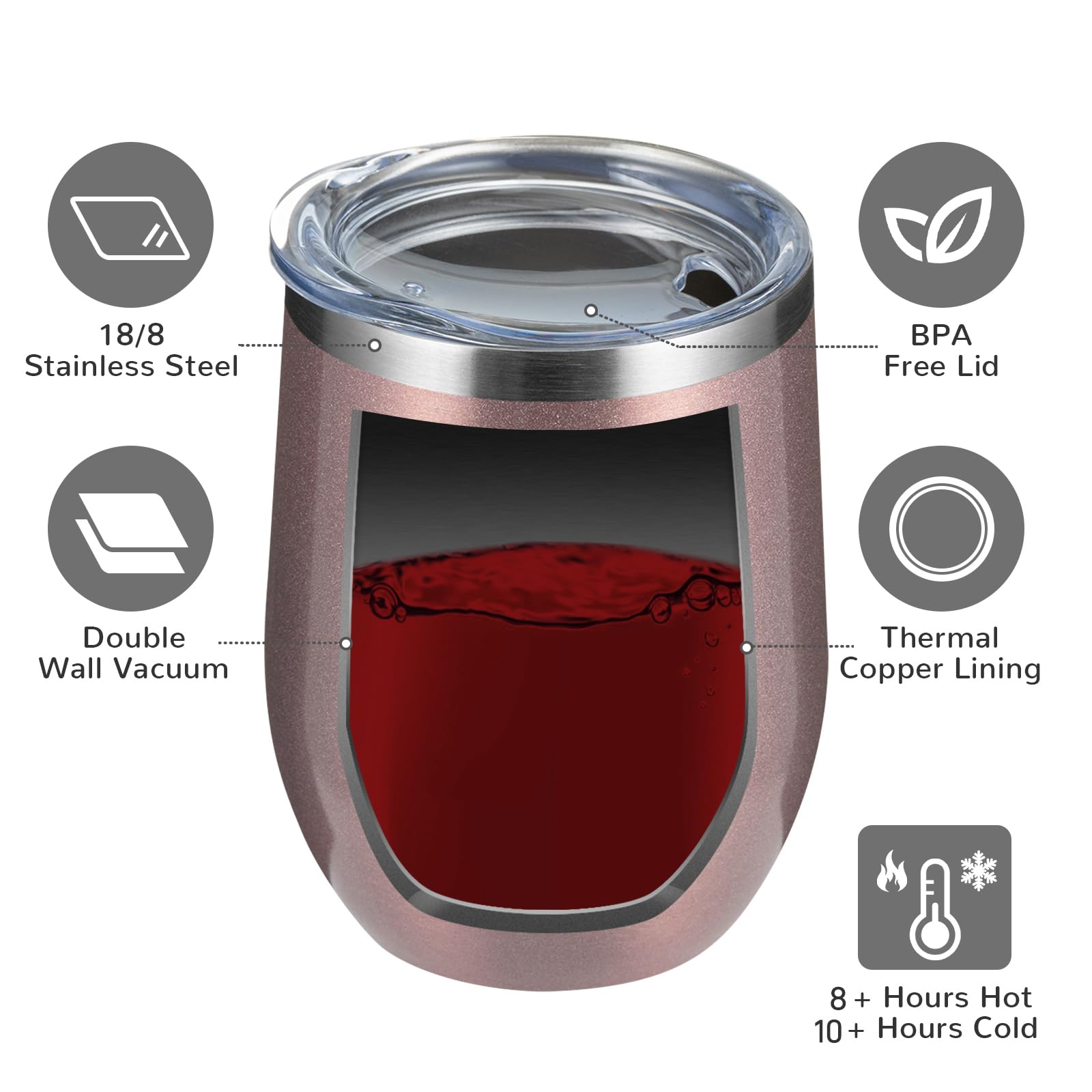 18/8
Stainless Steel

BPA
Free Lid

Double
Wall Vacuum

Thermal
Copper Lining

8 + Hours Hot
10 + Hours Cold