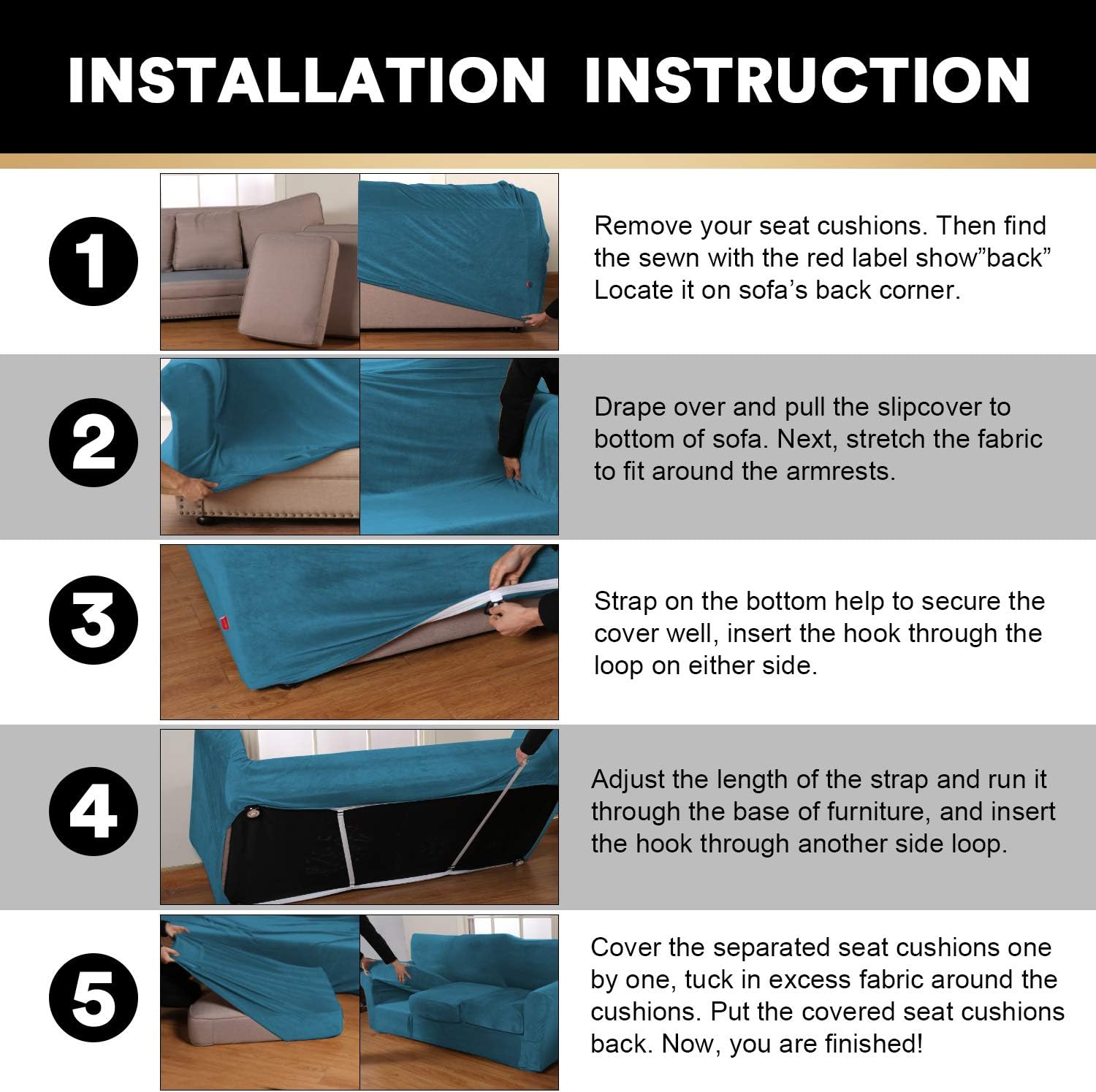 INSTALLATION INSTRUCTION

1

Remove your seat cushions. Then find the sewn with the red label show"back" Locate it on sofa's back corner.

2

Drape over and pull the slipcover to bottom of sofa. Next, stretch the fabric to fit around the armrests.

3

Strap on the bottom help to secure the cover well, insert the hook through the loop on either side.

4

Adjust the length of the strap and run it through the base of furniture, and insert the hook through another side loop.

5

Cover the separated seat cushions one by one, tuck in excess fabric around the cushions. Put the covered seat cushions back. Now, you are finished!