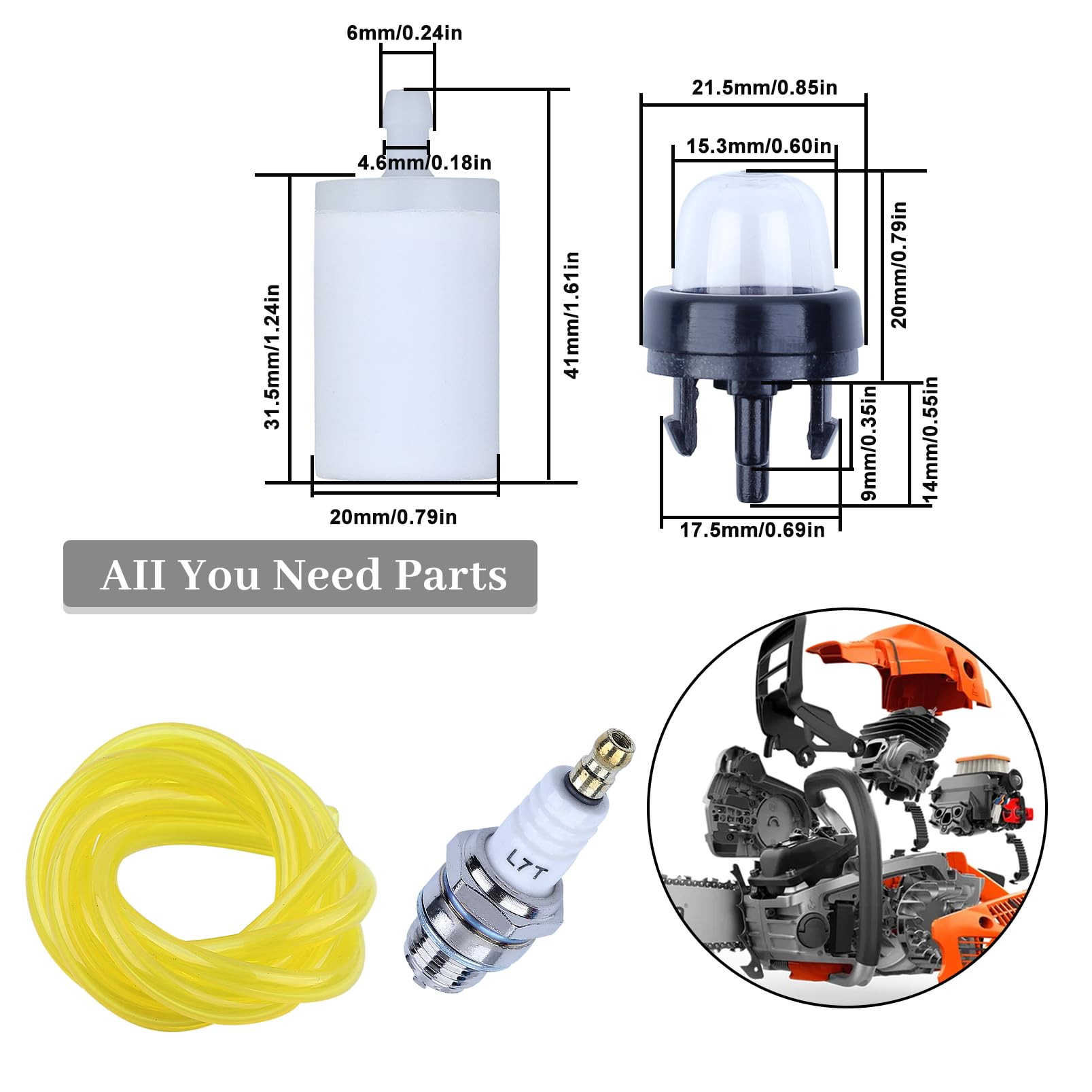 6mm/0.24in

4.6mm/0.18in

31.5mm/1.24in

41mm/1.61in

20mm/0.79in

21.5mm/0.85in

15.3mm/0.60in

20mm/0.79in

9mm/0.35in

14mm/0.55in

17.5mm/0.69in

AII You Need Parts

L7T