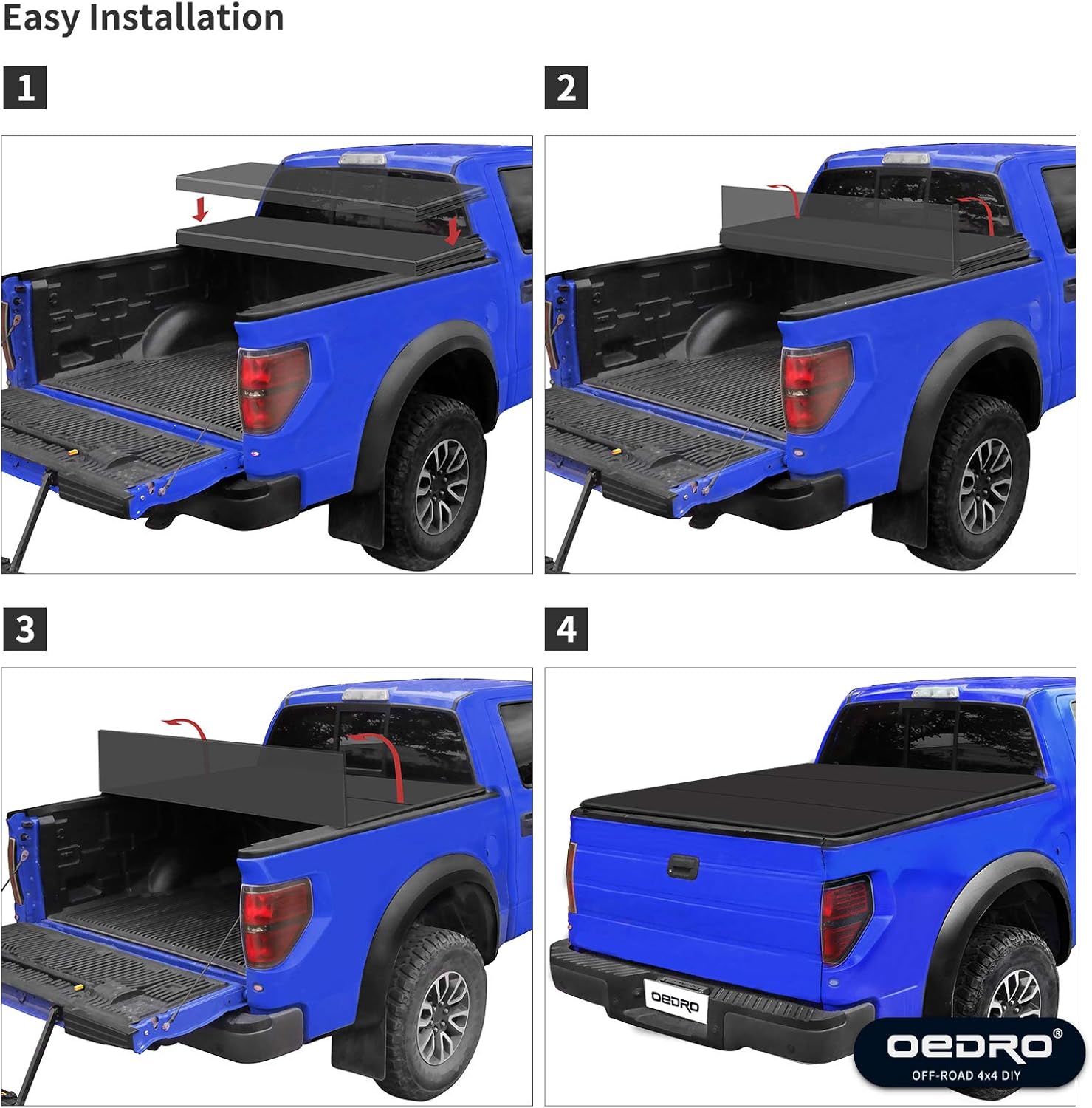 Easy Installation

1

2

3

4

OEDRO

OEDRO®
OFF-ROAD 4x4 DIY