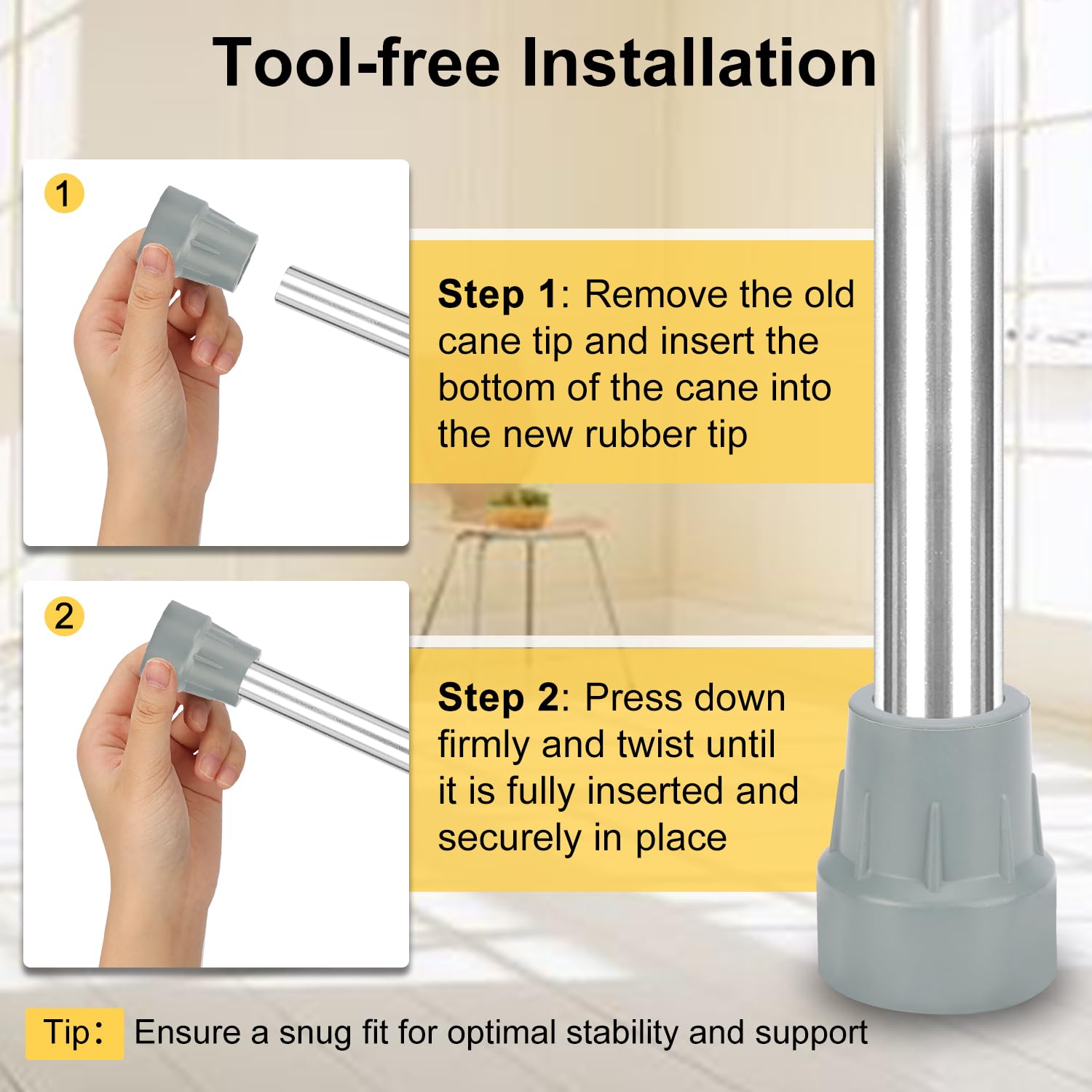 Tool-free Installation

1

Step 1: Remove the old cane tip and insert the bottom of the cane into the new rubber tip

2

Step 2: Press down firmly and twist until it is fully inserted and securely in place

Tip： Ensure a snug fit for optimal stability and support